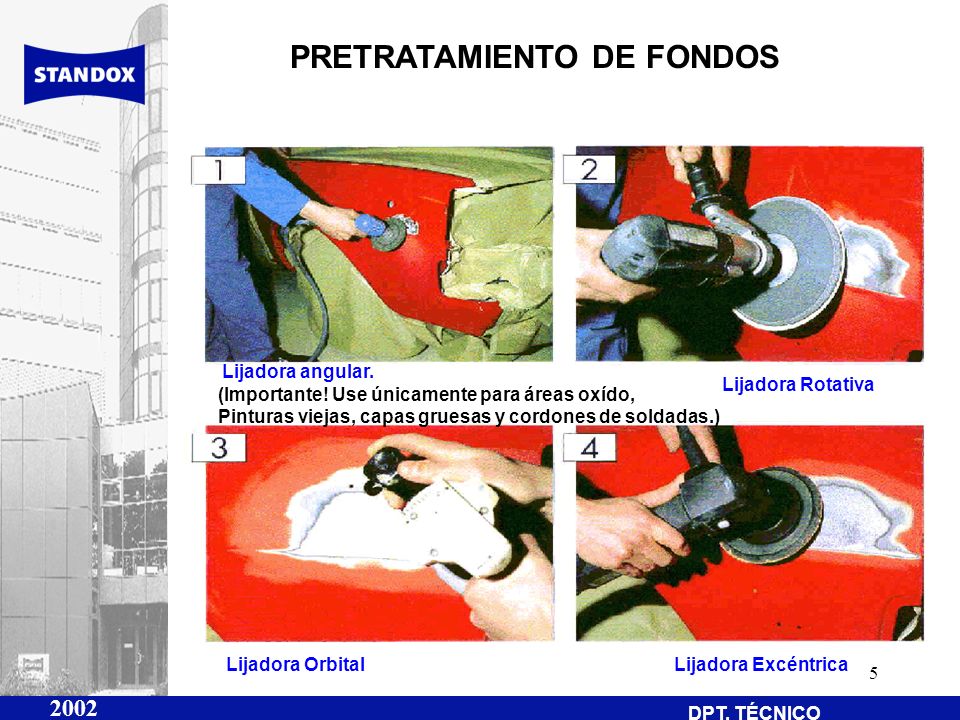 STANDOX

PRETRATAMIENTO DE FONDOS

1

2

Lijadora angular.
(Importante! Use únicamente para áreas oxído, Pinturas viejas, capas gruesas y cordones de soldadas.)

Lijadora Rotativa

3

4

Lijadora Orbital

Lijadora Excéntrica

5

2002

DPT. TÉCNICO