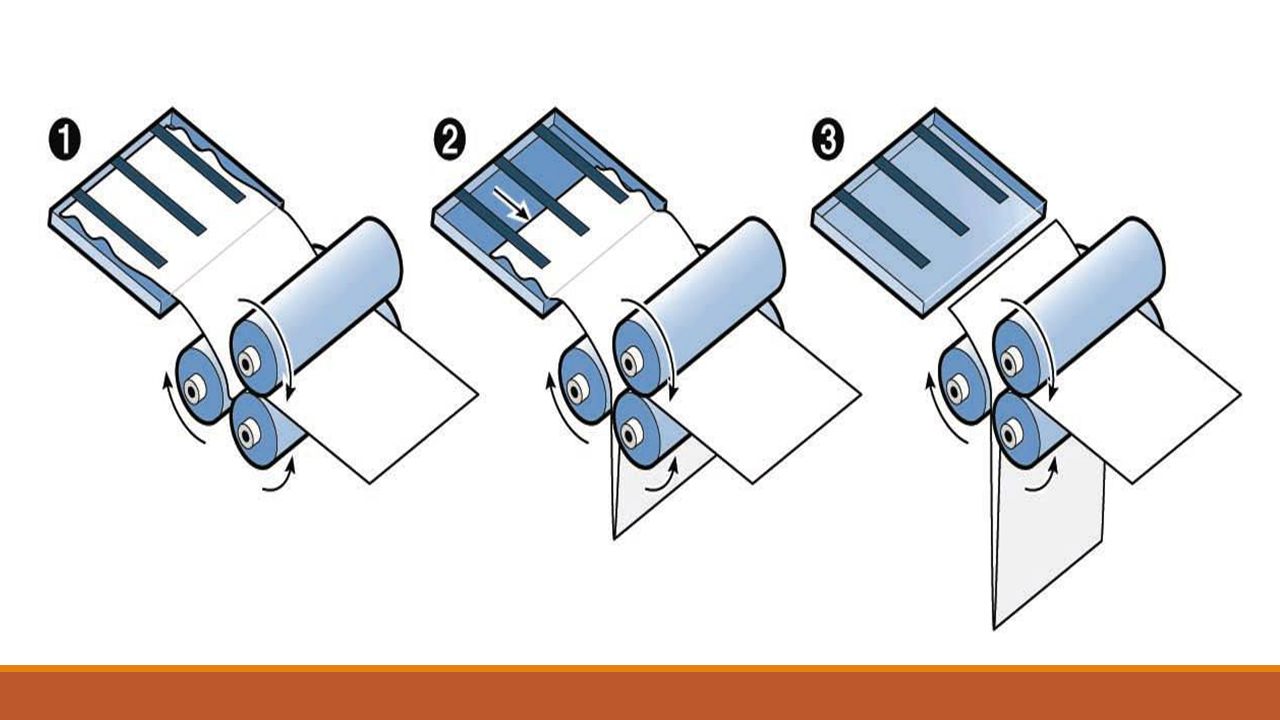 1

2

3