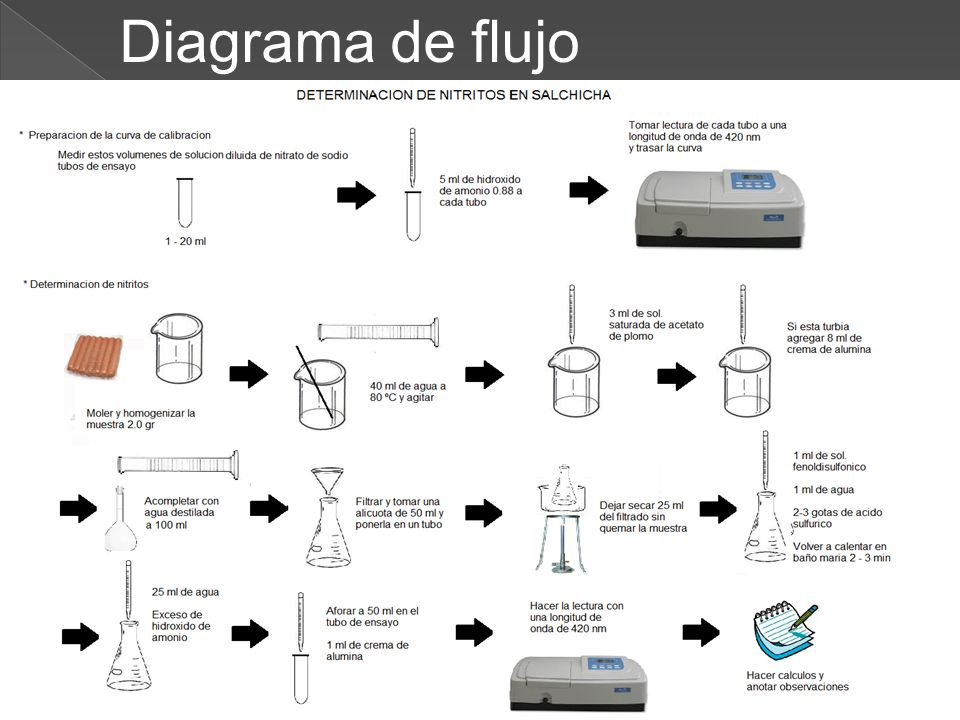 Diagrama de flujo

DETERMINACION DE NITRITOS EN SALCHICHA

* Preparacion de la curva de calibracion

Medir estos volumenes de solucion diluida de nitrato de sodio tubos de ensayo

1 - 20 ml

5 ml de hidroxido de amonio 0.88 a cada tubo

Tomar lectura de cada tubo a una longitud de onda de 420 nm y trasar la curva

* Determinacion de nitritos

Moler y homogenizar la muestra 2.0 gr

40 ml de agua a 80 ºC y agitar

3 ml de sol. saturada de acetato de plomo

Si esta turbia agregar 8 ml de crema de alumina

Acompletar con agua destilada a 100 ml

Filtrar y tomar una alicuota de 50 ml y ponerla en un tubo

Dejar secar 25 ml del filtrado sin quemar la muestra

1 ml de sol. fenoldisulfonico

1 ml de agua

2-3 gotas de acido sulfurico

Volver a calentar en baño maria 2 - 3 min

25 ml de agua

Exceso de hidroxido de amonio

Aforar a 50 ml en el tubo de ensayo

1 ml de crema de alumina

Hacer la lectura con una longitud de onda de 420 nm

Hacer calculos y anotar observaciones