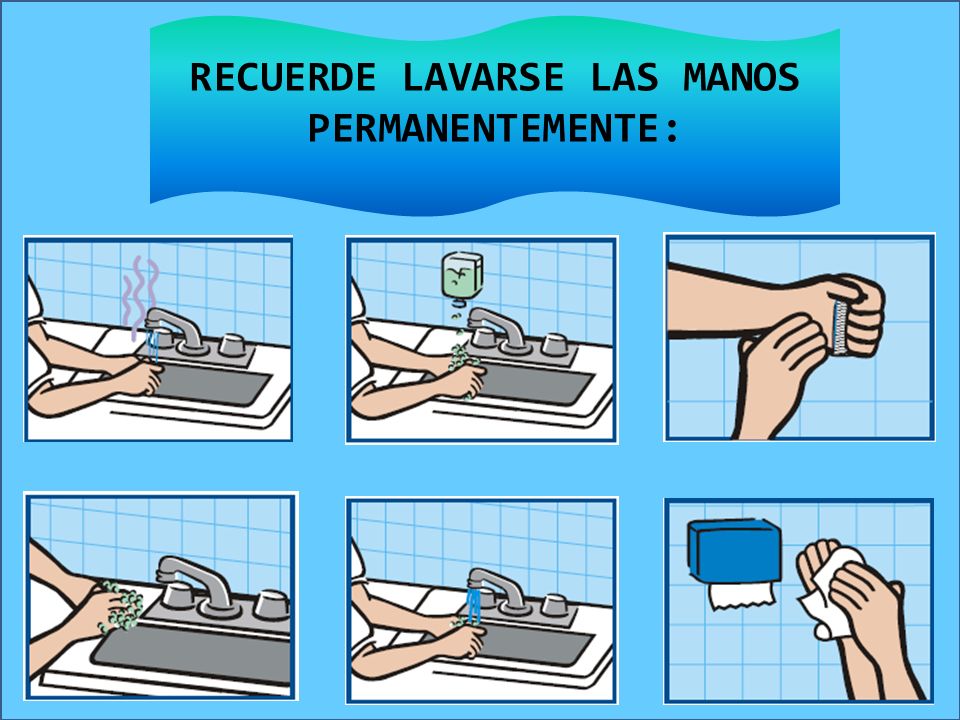 RECUERDE LAVARSE LAS MANOS PERMANENTEMENTE: