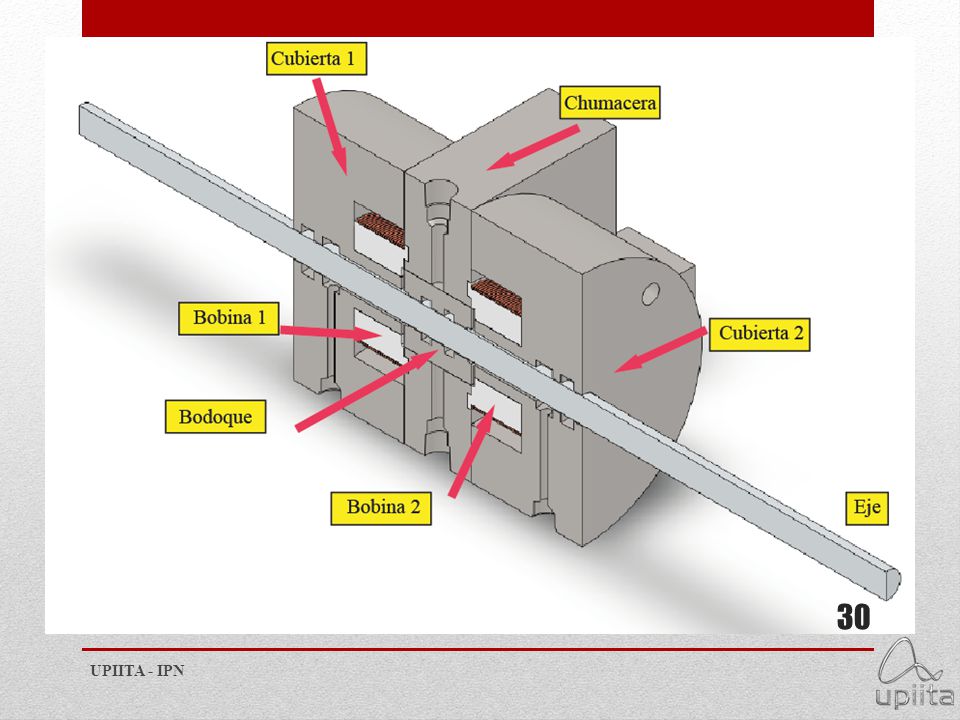 Cubierta 1

Chumacera

Bobina 1

Cubierta 2

Bodoque

Bobina 2

Eje

30

UPIITA - IPN

upiita