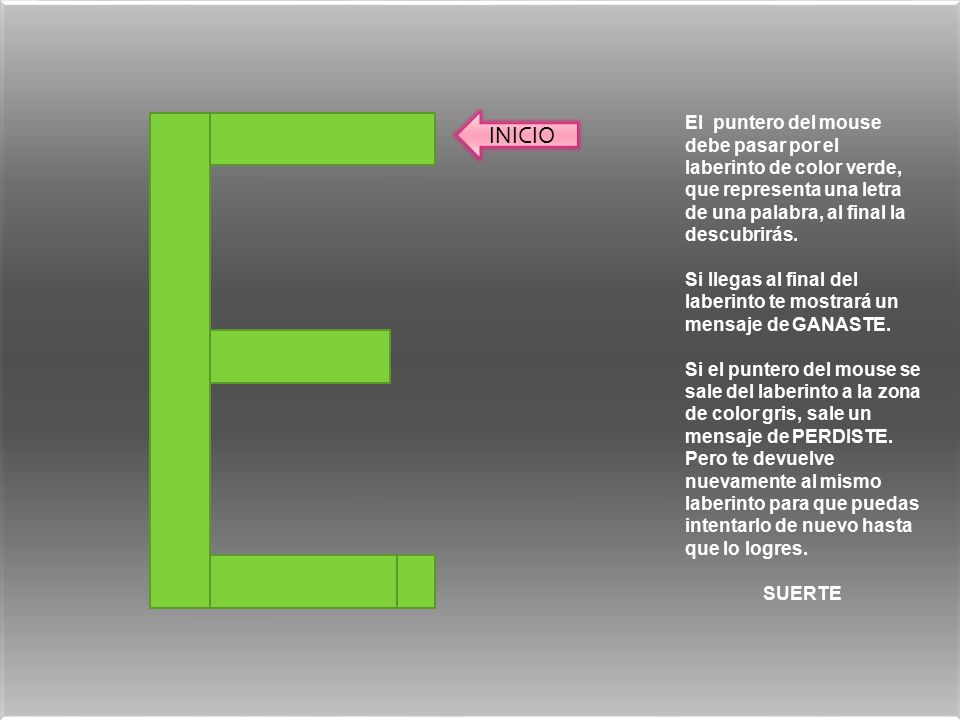 INICIO

El puntero del mouse debe pasar por el laberinto de color verde, que representa una letra de una palabra, al final la descubrirás.

Si llegas al final del laberinto te mostrará un mensaje de GANASTE.

Si el puntero del mouse se sale del laberinto a la zona de color gris, sale un mensaje de PERDISTE. Pero te devuelve nuevamente al mismo laberinto para que puedas intentarlo de nuevo hasta que lo logres.

SUERTE