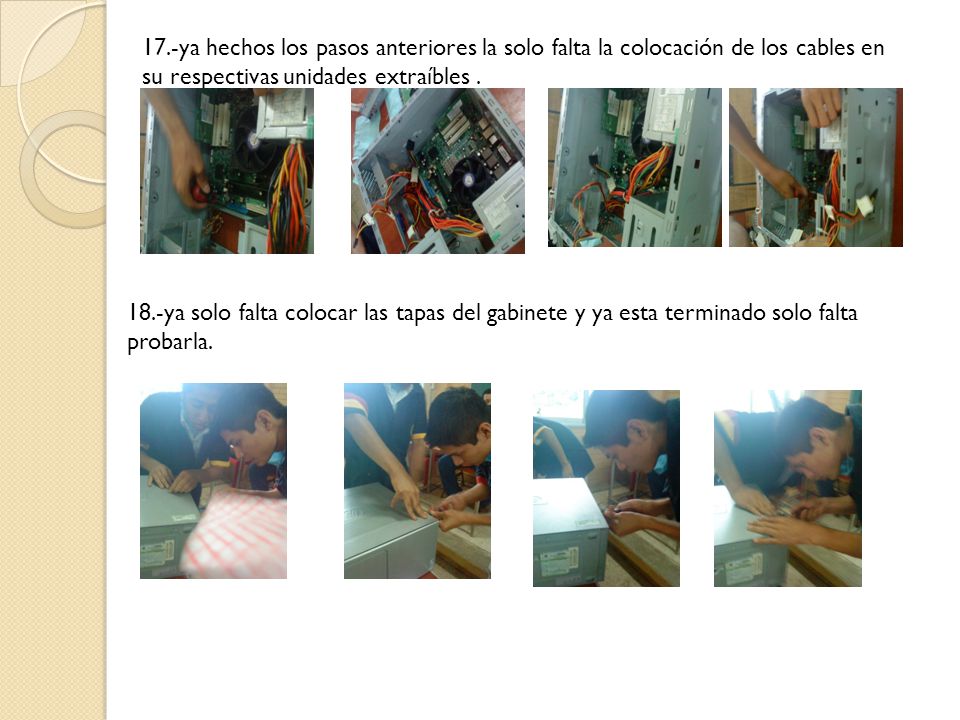 17.-ya hechos los pasos anteriores la solo falta la colocación de los cables en su respectivas unidades extraíbles .

18.-ya solo falta colocar las tapas del gabinete y ya esta terminado solo falta probarla.