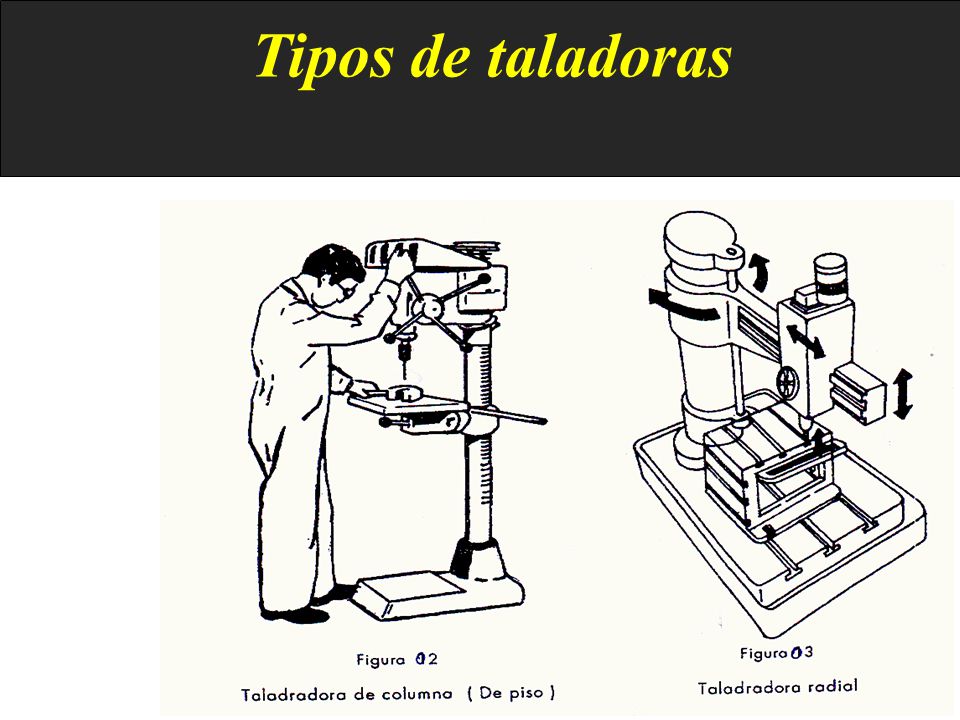 Tipos de taladoras

Figura 02
Taladradora de columna ( De piso )

Figura 03
Taladradora radial