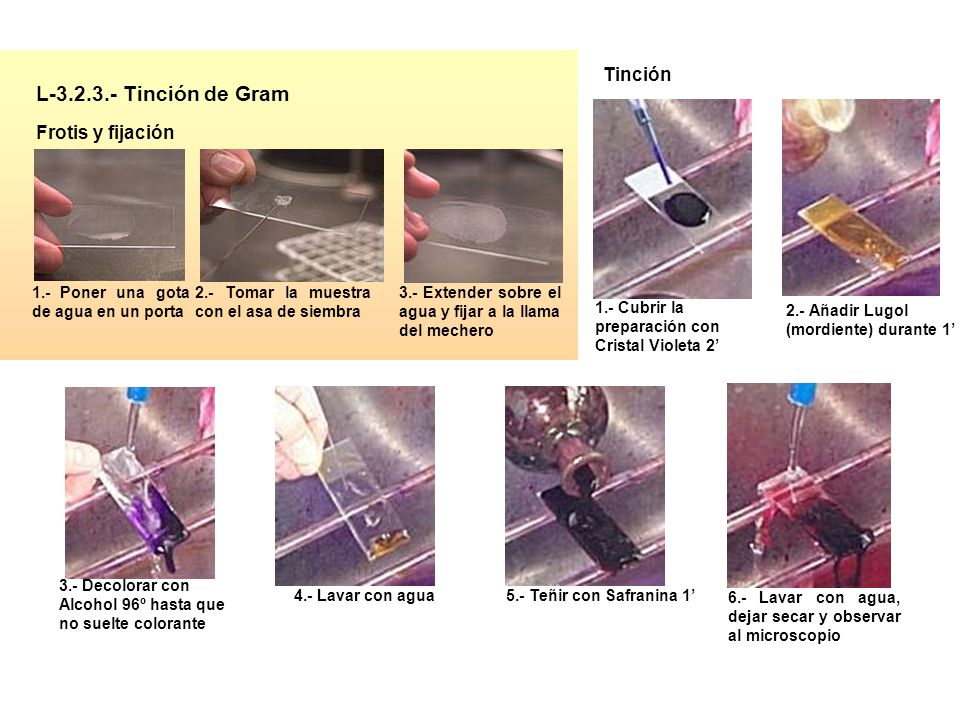 L-3.2.3.- Tinción de Gram

Frotis y fijación

1.- Poner una gota de agua en un porta

2.- Tomar la muestra con el asa de siembra

3.- Extender sobre el agua y fijar a la llama del mechero

Tinción

1.- Cubrir la preparación con Cristal Violeta 2’

2.- Añadir Lugol (mordiente) durante 1’

3.- Decolorar con Alcohol 96º hasta que no suelte colorante

4.- Lavar con agua

5.- Teñir con Safranina 1’

6.- Lavar con agua, dejar secar y observar al microscopio