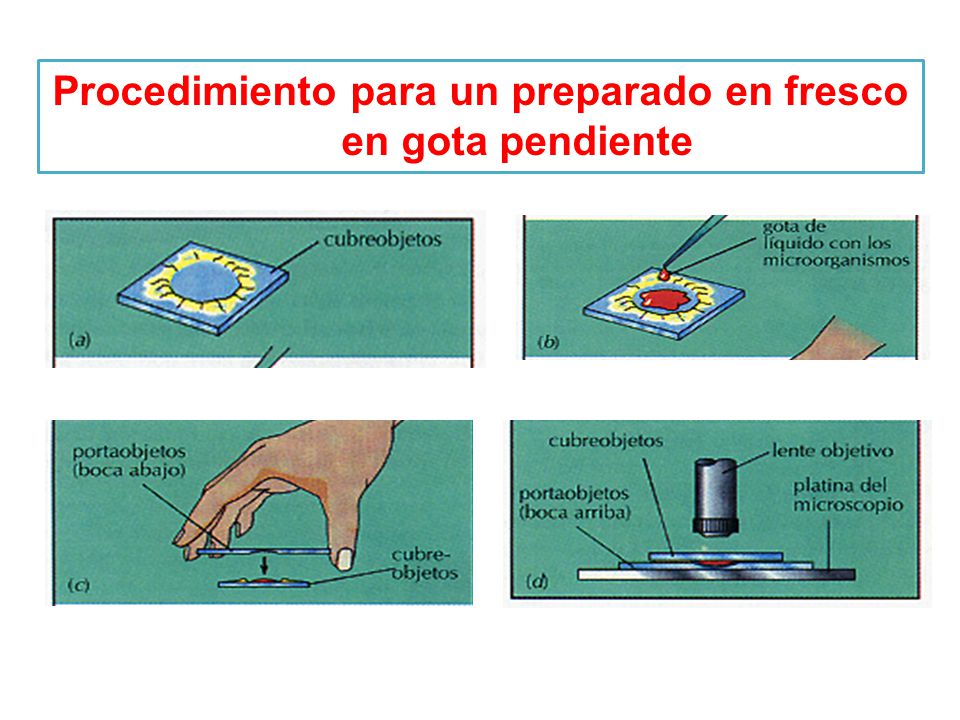 Procedimiento para un preparado en fresco en gota pendiente

cubreobjetos
(a)

gota de líquido con los microorganismos
(b)

portaobjetos (boca abajo)
cubreobjetos
(c)

cubreobjetos
lente objetivo
portaobjetos (boca arriba)
platina del microscopio
(d)