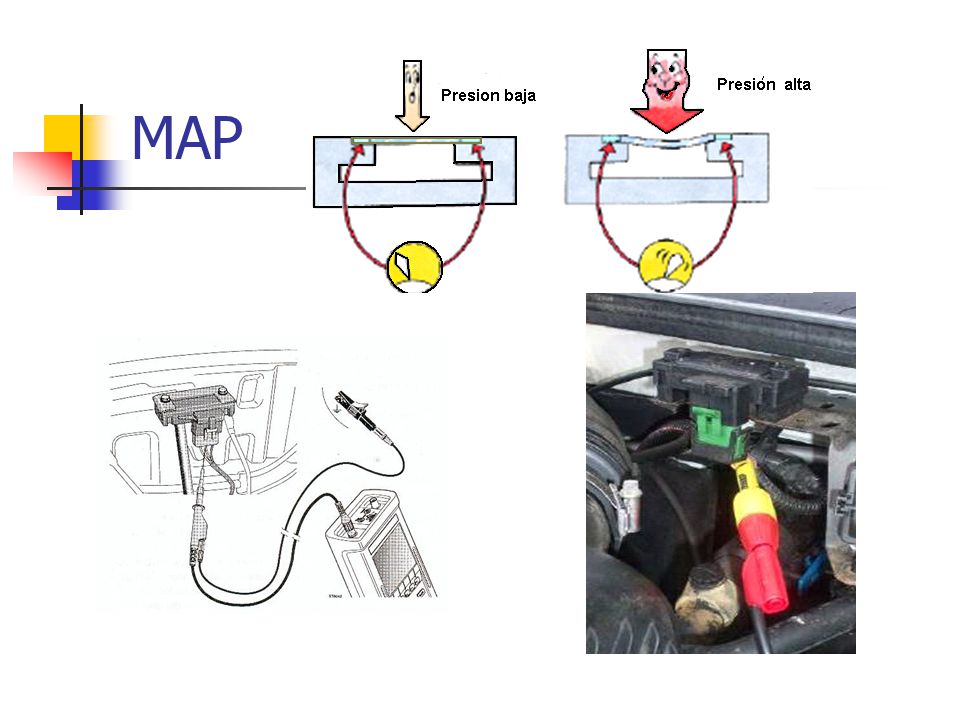 MAP

Presion baja

Presión alta