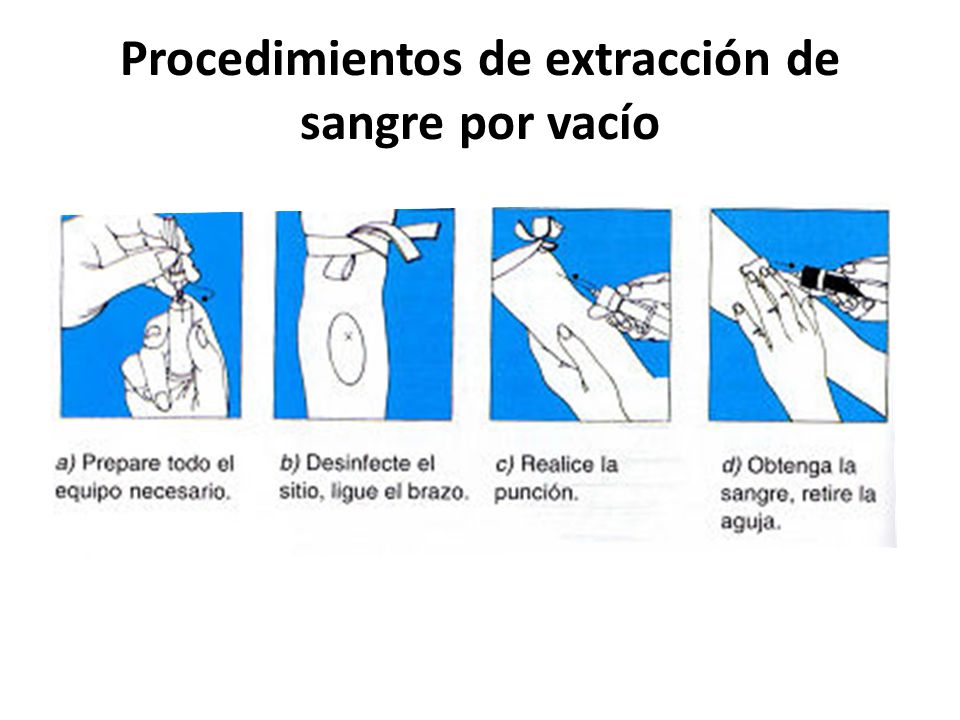 Procedimientos de extracción de sangre por vacío

a) Prepare todo el equipo necesario.

b) Desinfecte el sitio, ligue el brazo.

c) Realice la punción.

d) Obtenga la sangre, retire la aguja.