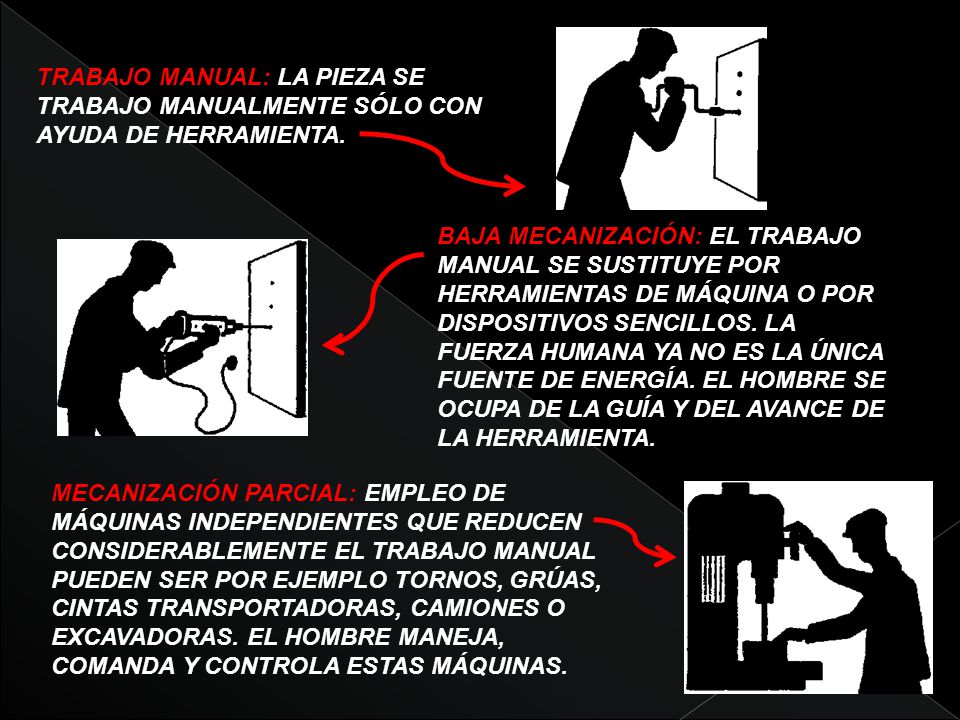 TRABAJO MANUAL: LA PIEZA SE TRABAJO MANUALMENTE SÓLO CON AYUDA DE HERRAMIENTA.

BAJA MECANIZACIÓN: EL TRABAJO MANUAL SE SUSTITUYE POR HERRAMIENTAS DE MÁQUINA O POR DISPOSITIVOS SENCILLOS. LA FUERZA HUMANA YA NO ES LA ÚNICA FUENTE DE ENERGÍA. EL HOMBRE SE OCUPA DE LA GUÍA Y DEL AVANCE DE LA HERRAMIENTA.

MECANIZACIÓN PARCIAL: EMPLEO DE MÁQUINAS INDEPENDIENTES QUE REDUCEN CONSIDERABLEMENTE EL TRABAJO MANUAL PUEDEN SER POR EJEMPLO TORNOS, GRÚAS, CINTAS TRANSPORTADORAS, CAMIONES O EXCAVADORAS. EL HOMBRE MANEJA, COMANDA Y CONTROLA ESTAS MÁQUINAS.