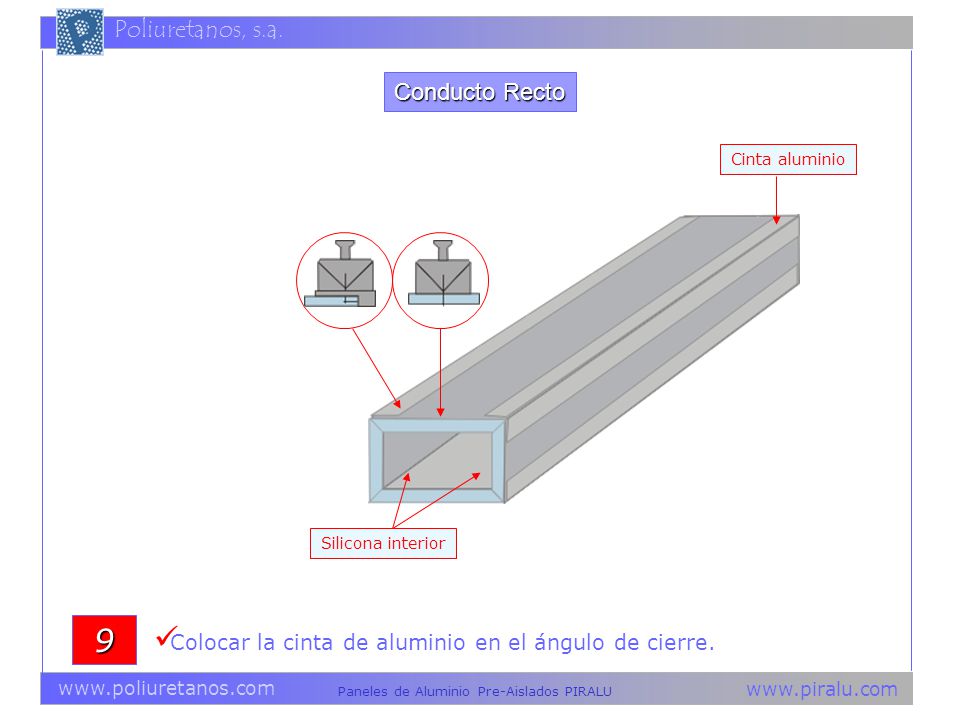 Poliuretanos, s.a.

Conducto Recto

Cinta aluminio

Silicona interior

9

✓Colocar la cinta de aluminio en el ángulo de cierre.

www.poliuretanos.com

Paneles de Aluminio Pre-Aislados PIRALU

www.piralu.com