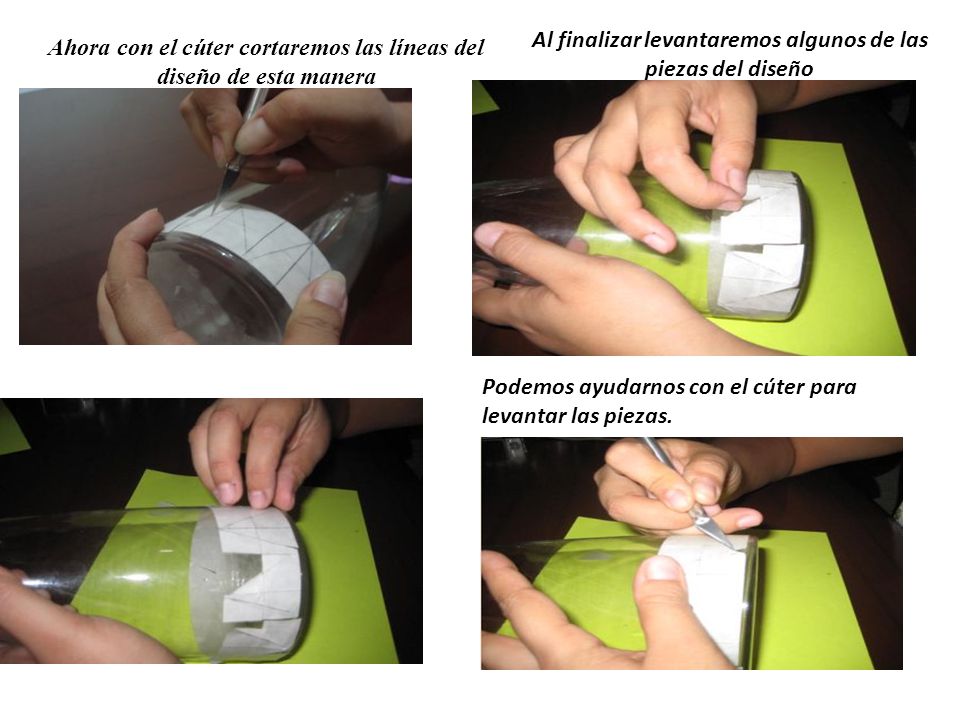 Ahora con el cúter cortaremos las líneas del diseño de esta manera

Al finalizar levantaremos algunos de las piezas del diseño

Podemos ayudarnos con el cúter para levantar las piezas.