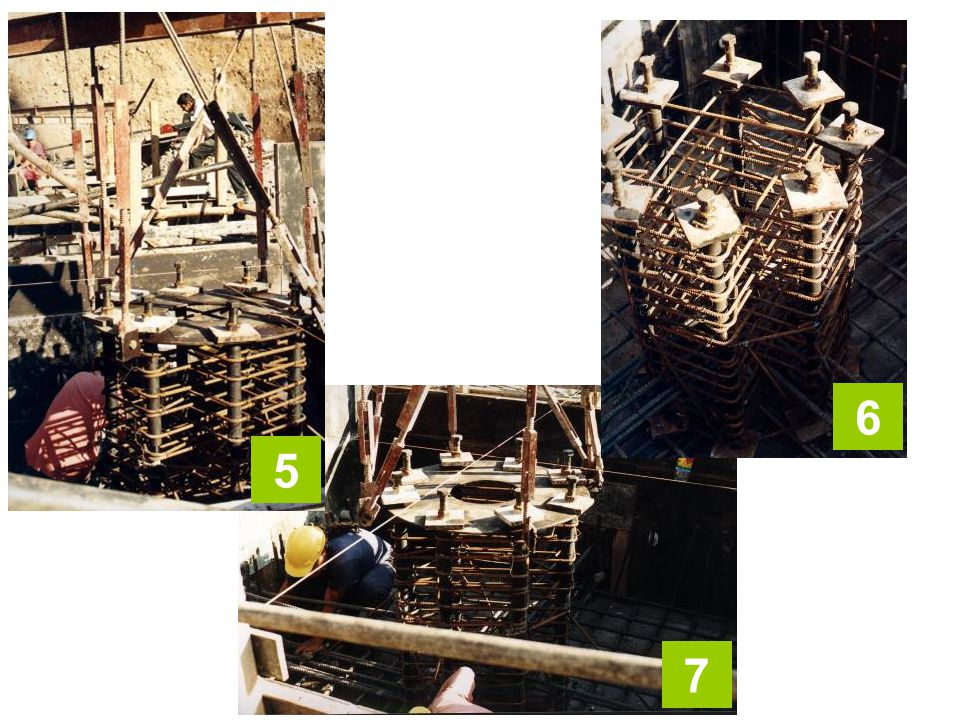 5

6

7