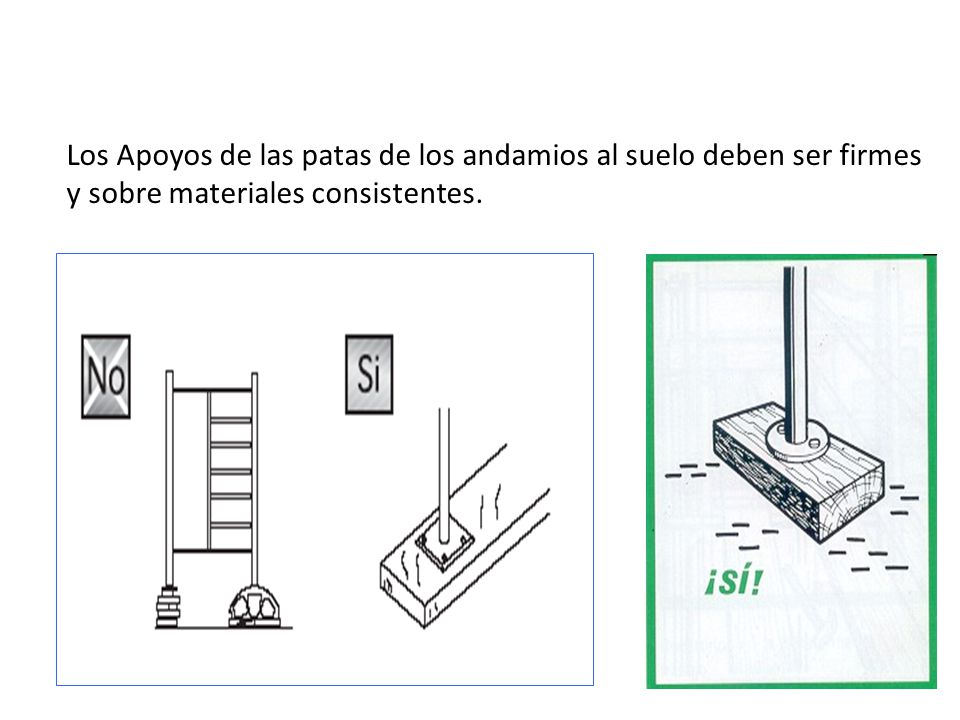 Los Apoyos de las patas de los andamios al suelo deben ser firmes y sobre materiales consistentes.

No

Si

¡SÍ!