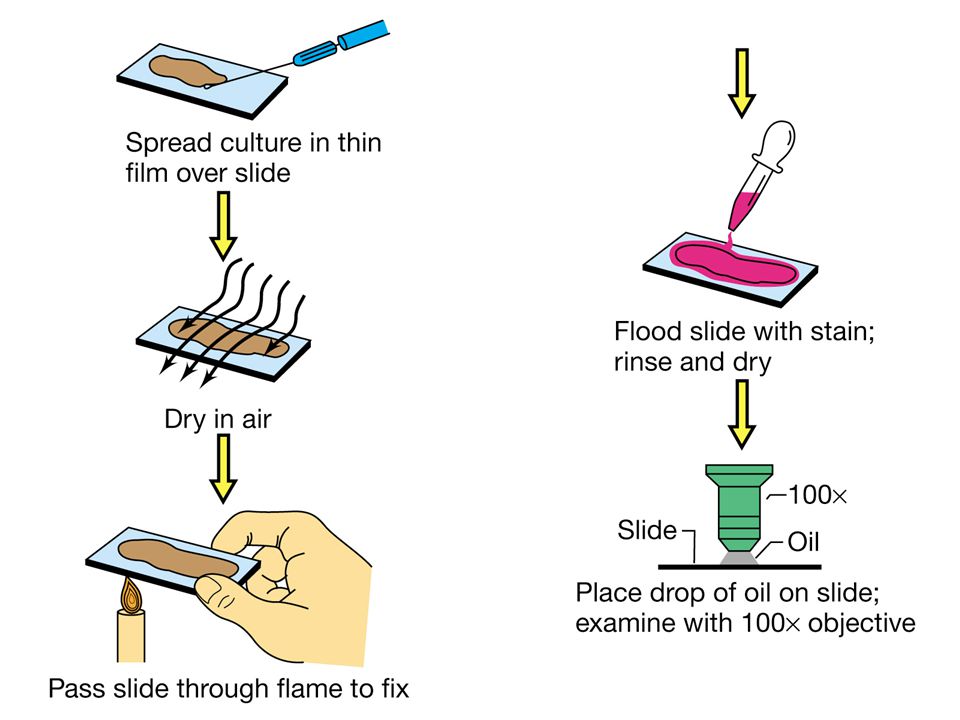 Spread culture in thin film over slide

Dry in air

Pass slide through flame to fix

Flood slide with stain; rinse and dry

100×

Slide

Oil

Place drop of oil on slide; examine with 100× objective