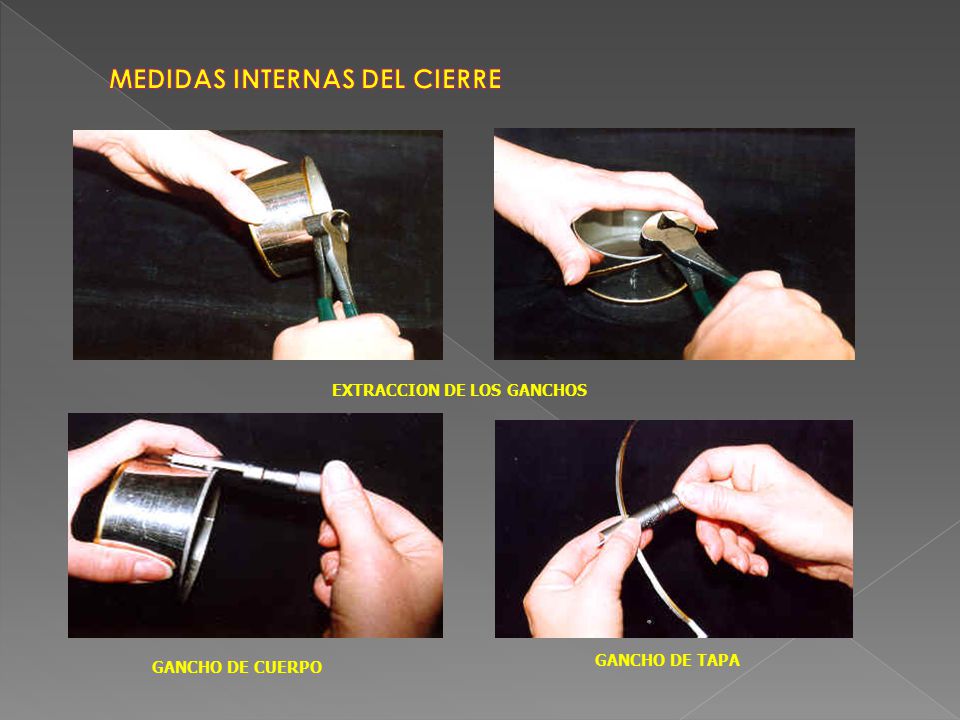 MEDIDAS INTERNAS DEL CIERRE

EXTRACCION DE LOS GANCHOS

GANCHO DE CUERPO

GANCHO DE TAPA