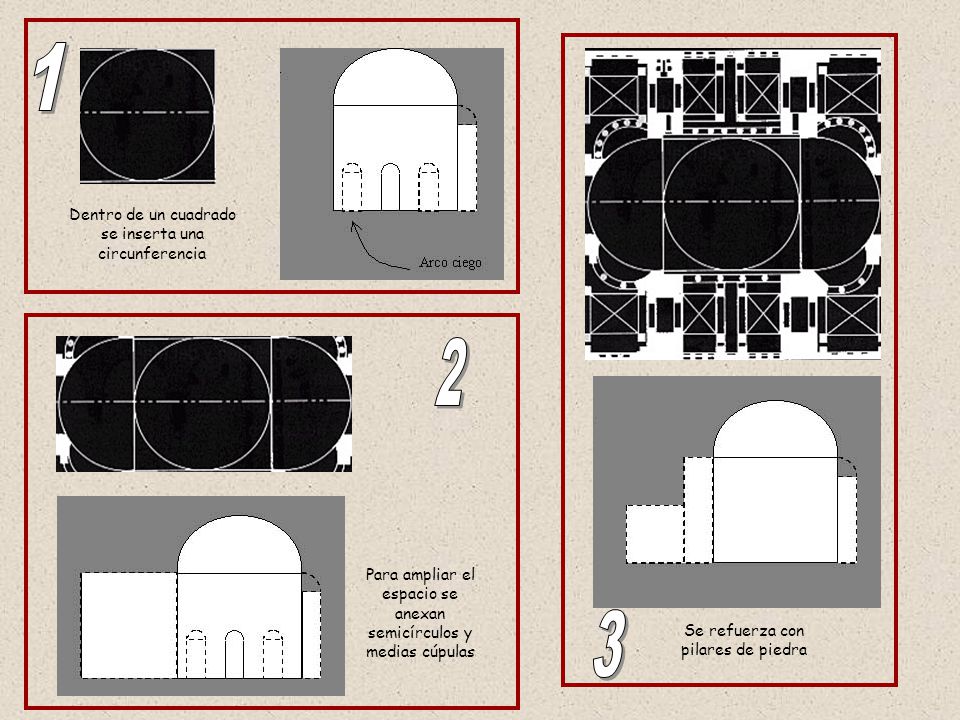 1

Dentro de un cuadrado se inserta una circunferencia

Arco ciego

2

Para ampliar el espacio se anexan semicírculos y medias cúpulas

3

Se refuerza con pilares de piedra