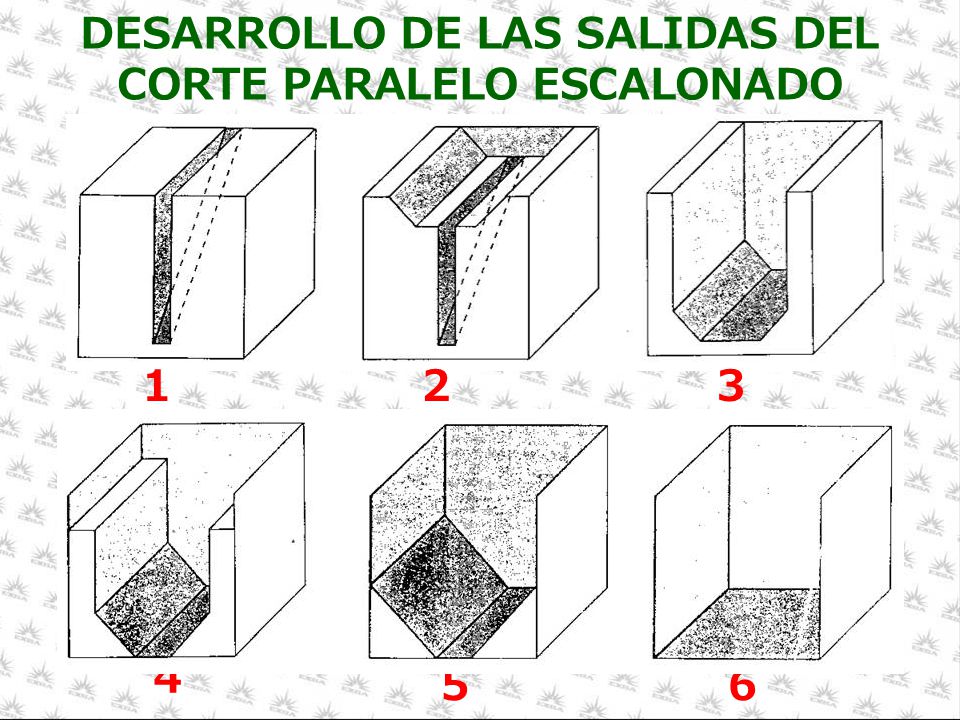 DESARROLLO DE LAS SALIDAS DEL CORTE PARALELO ESCALONADO

1

2

3

4

5

6