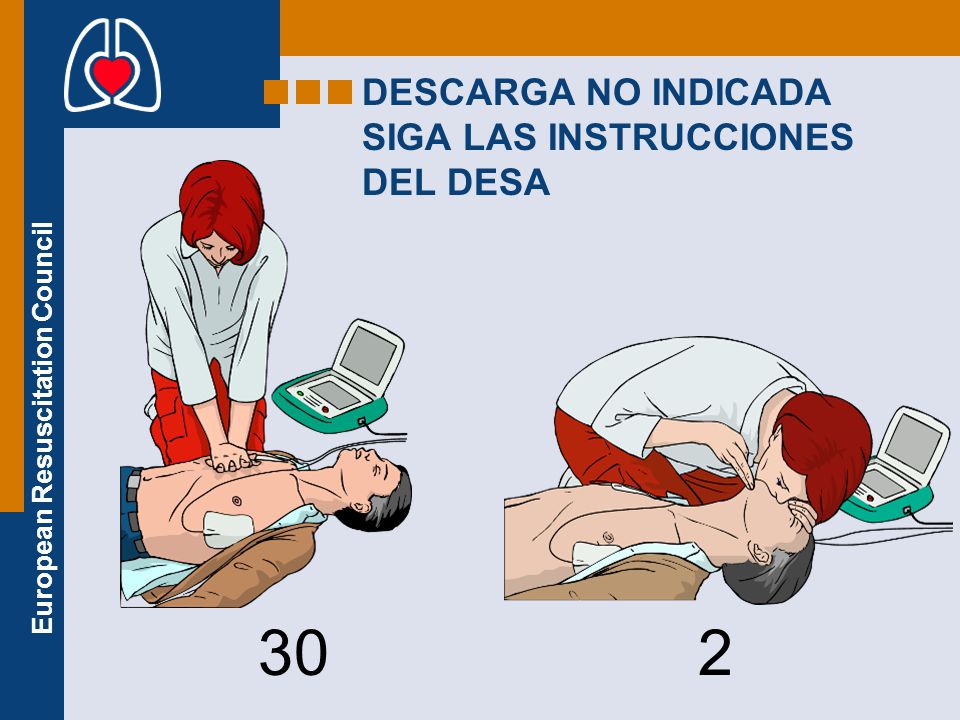 European Resuscitation Council

DESCARGA NO INDICADA
SIGA LAS INSTRUCCIONES
DEL DESA

30

2