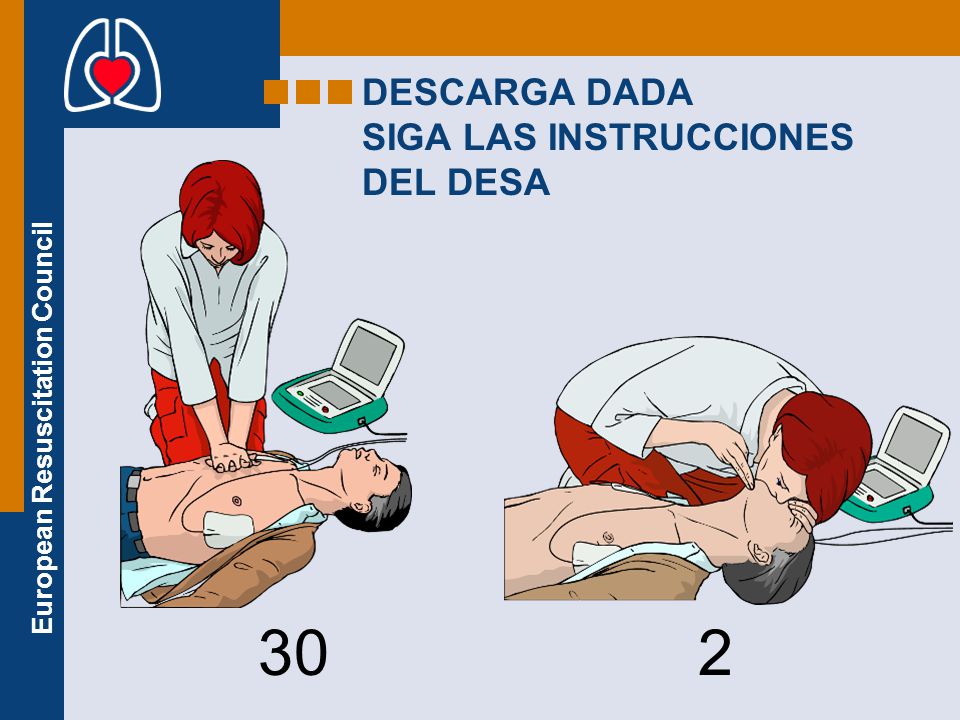 European Resuscitation Council

DESCARGA DADA
SIGA LAS INSTRUCCIONES
DEL DESA

30

2