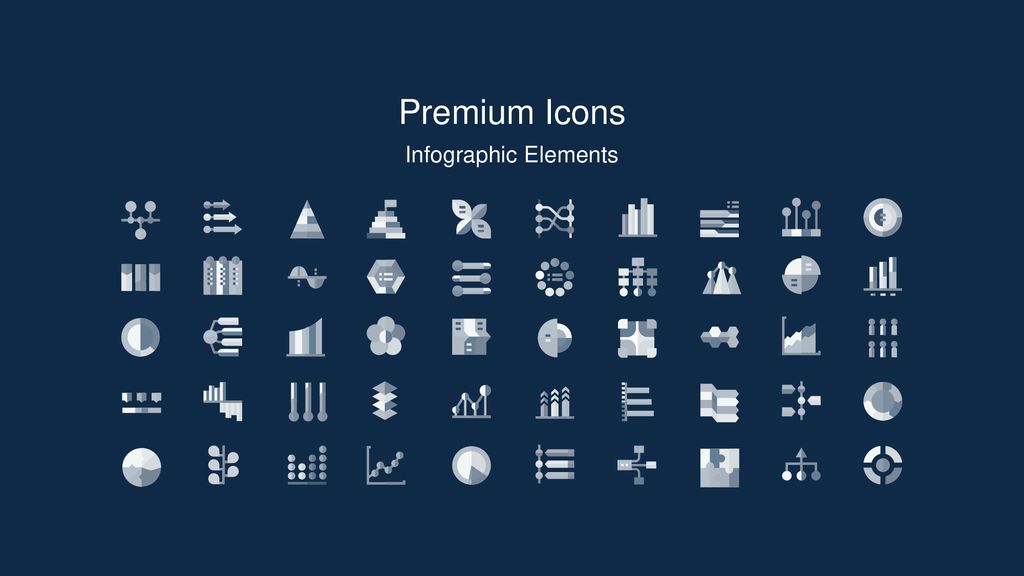 Premium Icons

Infographic Elements