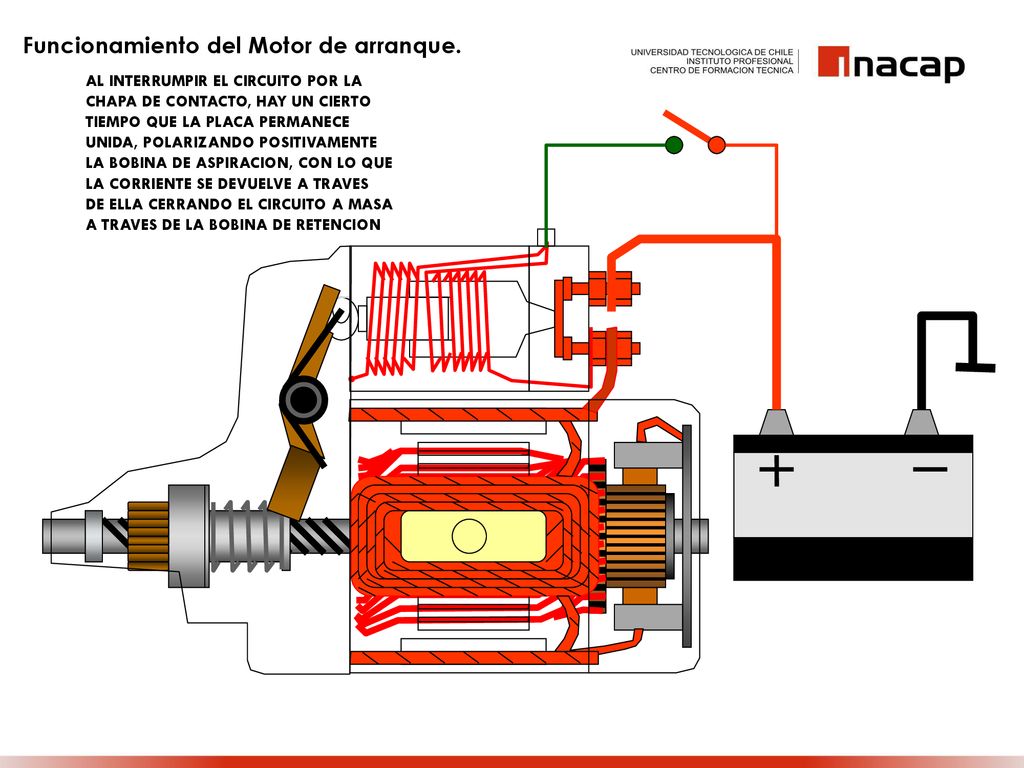 Funcionamiento del Motor de arranque.

UNIVERSIDAD TECNOLOGICA DE CHILE
INSTITUTO PROFESIONAL
CENTRO DE FORMACION TECNICA

inacap

AL INTERRUMPIR EL CIRCUITO POR LA CHAPA DE CONTACTO, HAY UN CIERTO TIEMPO QUE LA PLACA PERMANECE UNIDA, POLARIZANDO POSITIVAMENTE LA BOBINA DE ASPIRACION, CON LO QUE LA CORRIENTE SE DEVUELVE A TRAVES DE ELLA CERRANDO EL CIRCUITO A MASA A TRAVES DE LA BOBINA DE RETENCION

+ −