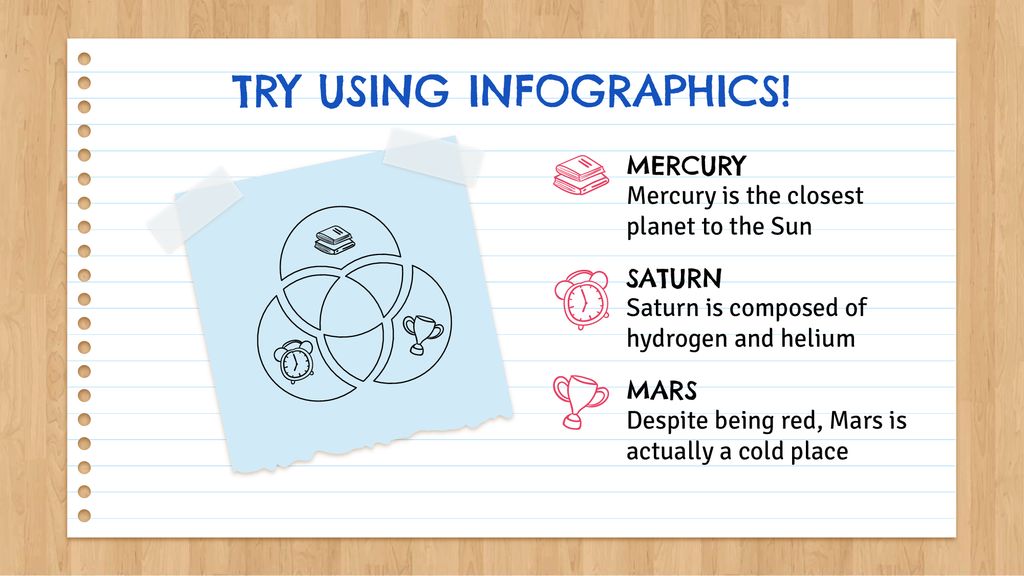 TRY USING INFOGRAPHICS!

MERCURY
Mercury is the closest planet to the Sun

SATURN
Saturn is composed of hydrogen and helium

MARS
Despite being red, Mars is actually a cold place