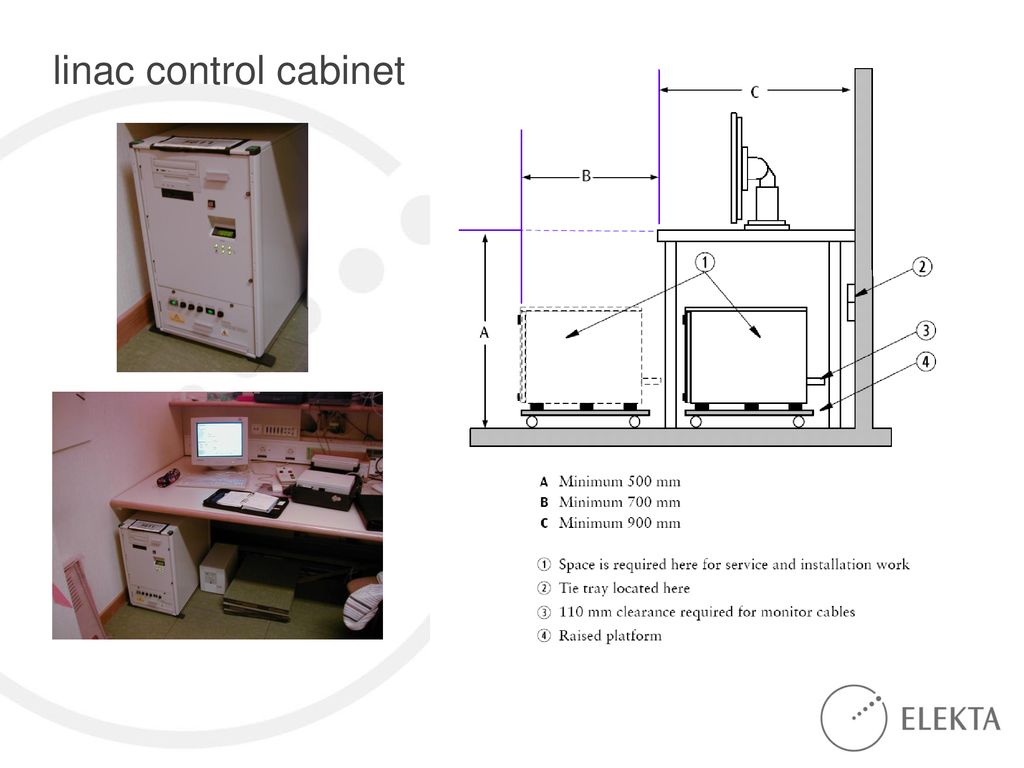 linac control cabinet

C

B

A

1

2

3

4

A Minimum 500 mm
B Minimum 700 mm
C Minimum 900 mm

① Space is required here for service and installation work
② Tie tray located here
③ 110 mm clearance required for monitor cables
④ Raised platform

ELEKTA