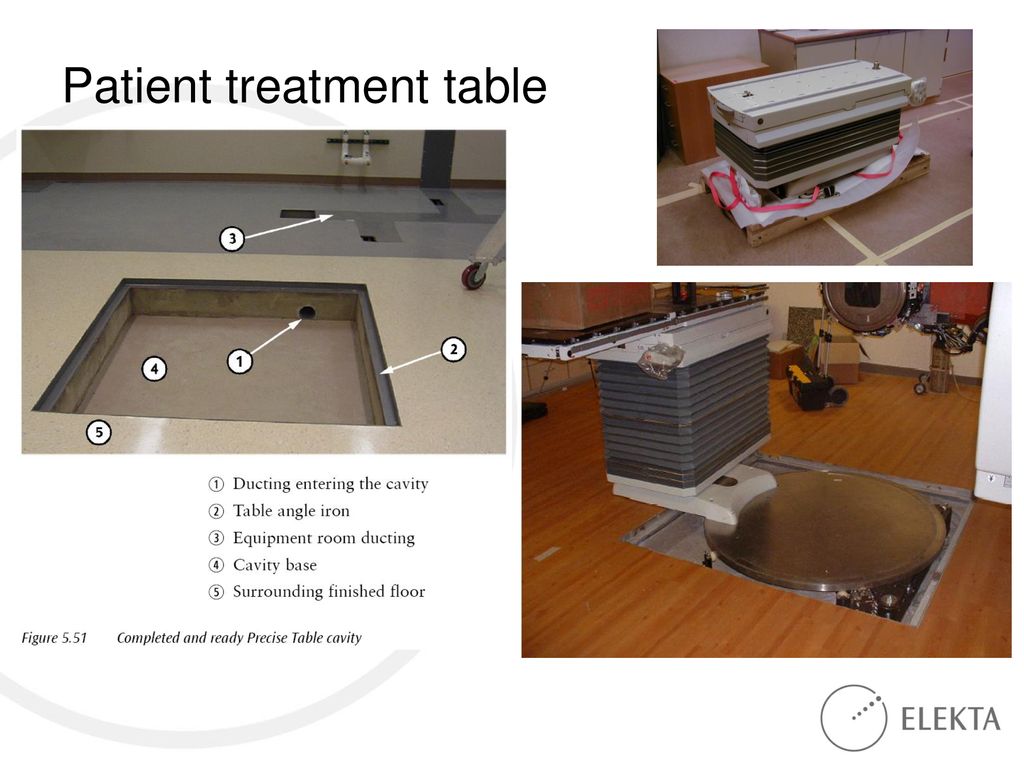 Patient treatment table

3

4

1

2

5

① Ducting entering the cavity
② Table angle iron
③ Equipment room ducting
④ Cavity base
⑤ Surrounding finished floor

Figure 5.51 Completed and ready Precise Table cavity

ELEKTA