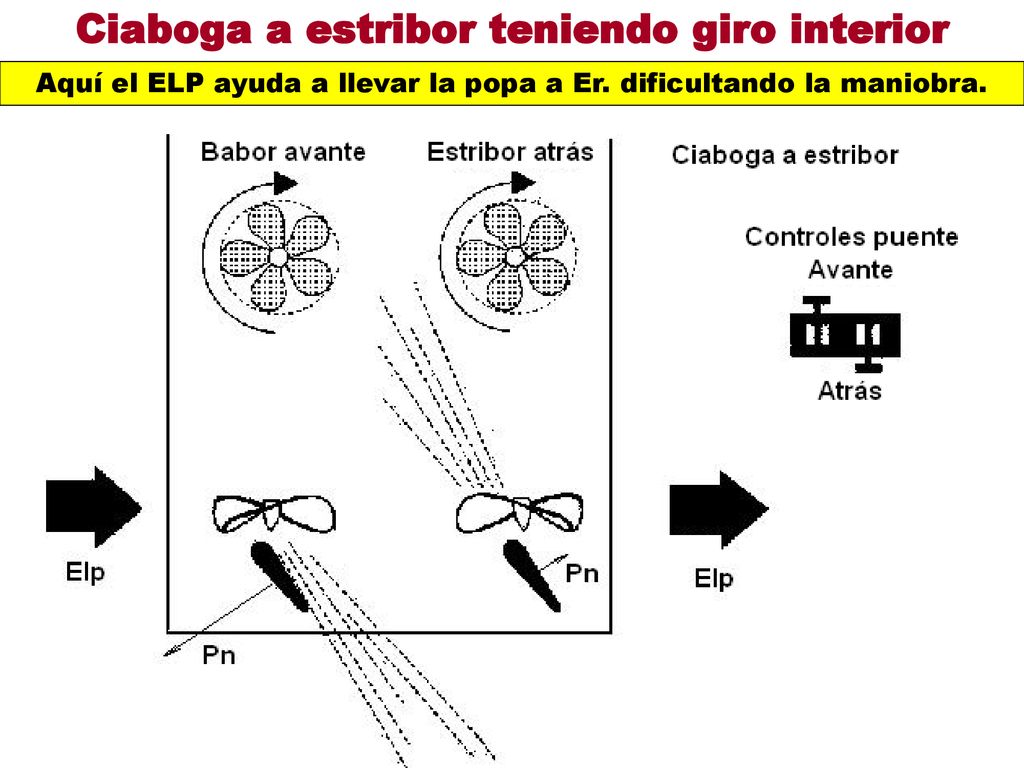 Ciaboga a estribor teniendo giro interior

Aquí el ELP ayuda a llevar la popa a Er. dificultando la maniobra.

Babor avante

Estribor atrás

Ciaboga a estribor

Controles puente
Avante

Atrás

Elp

Pn

Pn

Elp