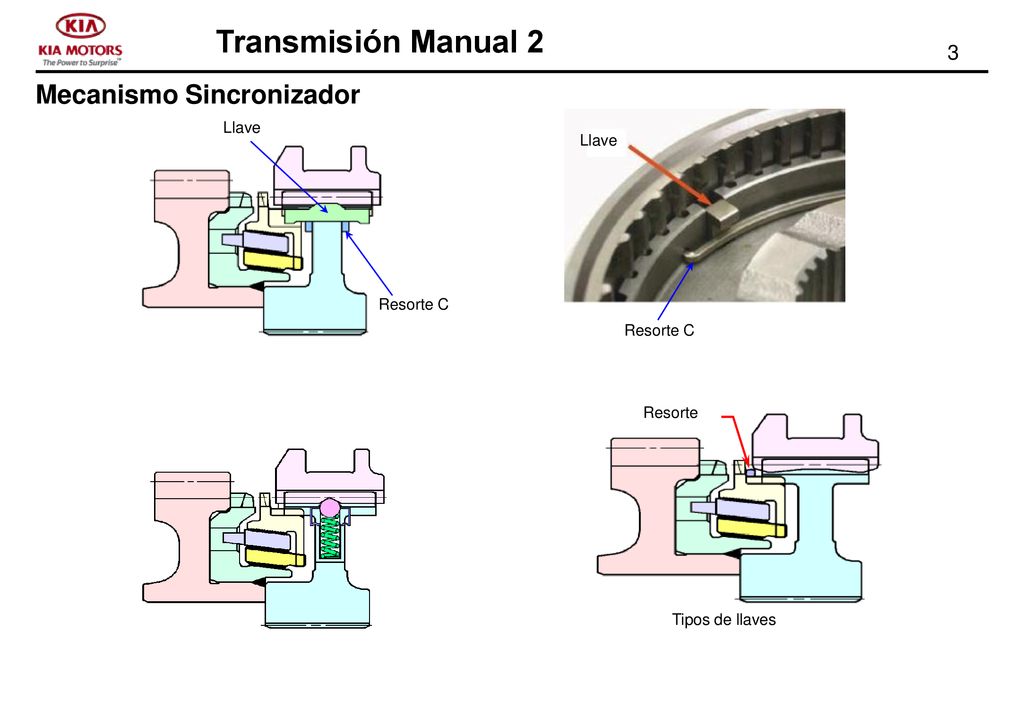 KIA
KIA MOTORS
The Power to Surprise™

Transmisión Manual 2

3

Mecanismo Sincronizador

Llave

Resorte C

Llave

Resorte C

Resorte

Tipos de llaves