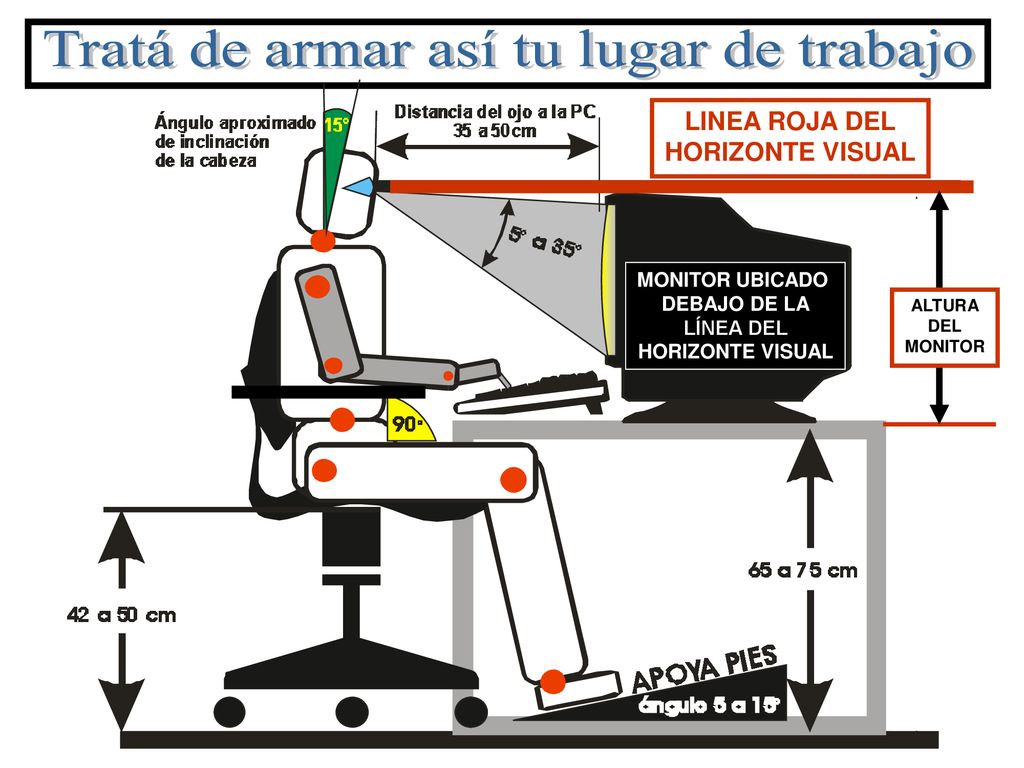 Tratá de armar así tu lugar de trabajo

Ángulo aproximado de inclinación de la cabeza

15°

Distancia del ojo a la PC 35 a 50cm

LINEA ROJA DEL HORIZONTE VISUAL

5° a 35°

MONITOR UBICADO DEBAJO DE LA LÍNEA DEL HORIZONTE VISUAL

ALTURA DEL MONITOR

90°

65 a 75 cm

42 a 50 cm

APOYA PIES

ángulo 5 a 15°