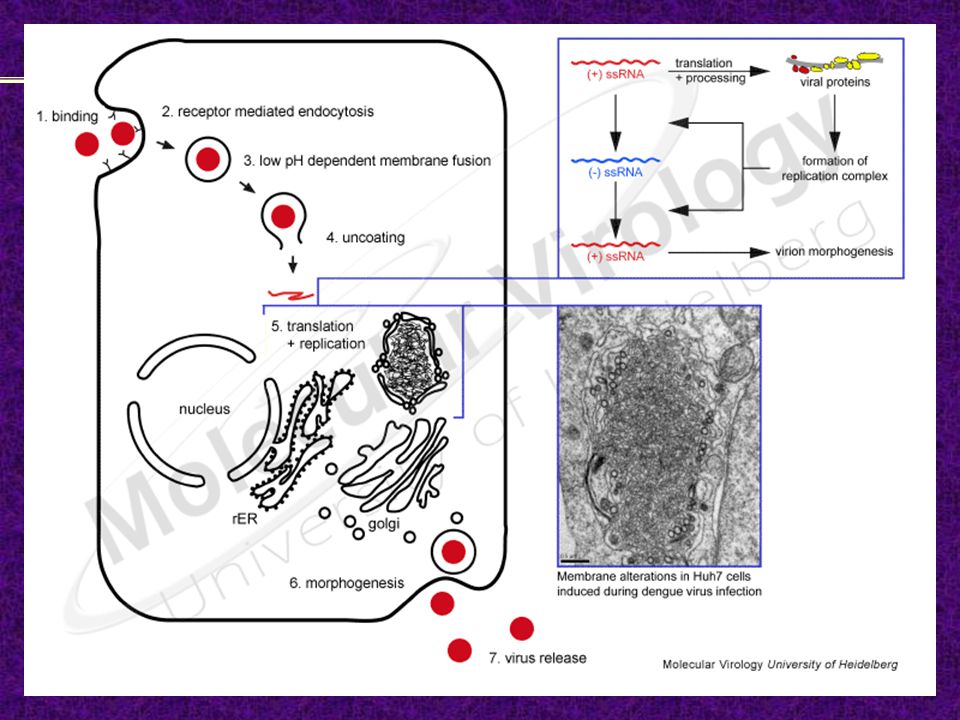 1. binding

2. receptor mediated endocytosis

3. low pH dependent membrane fusion

4. uncoating

5. translation + replication

nucleus

rER

golgi

6. morphogenesis

7. virus release

(+) ssRNA

translation + processing

viral proteins

(-) ssRNA

formation of replication complex

(+) ssRNA

virion morphogenesis

Membrane alterations in Huh7 cells induced during dengue virus infection

Molecular Virology University of Heidelberg

Molecular Virology University of Heidelberg