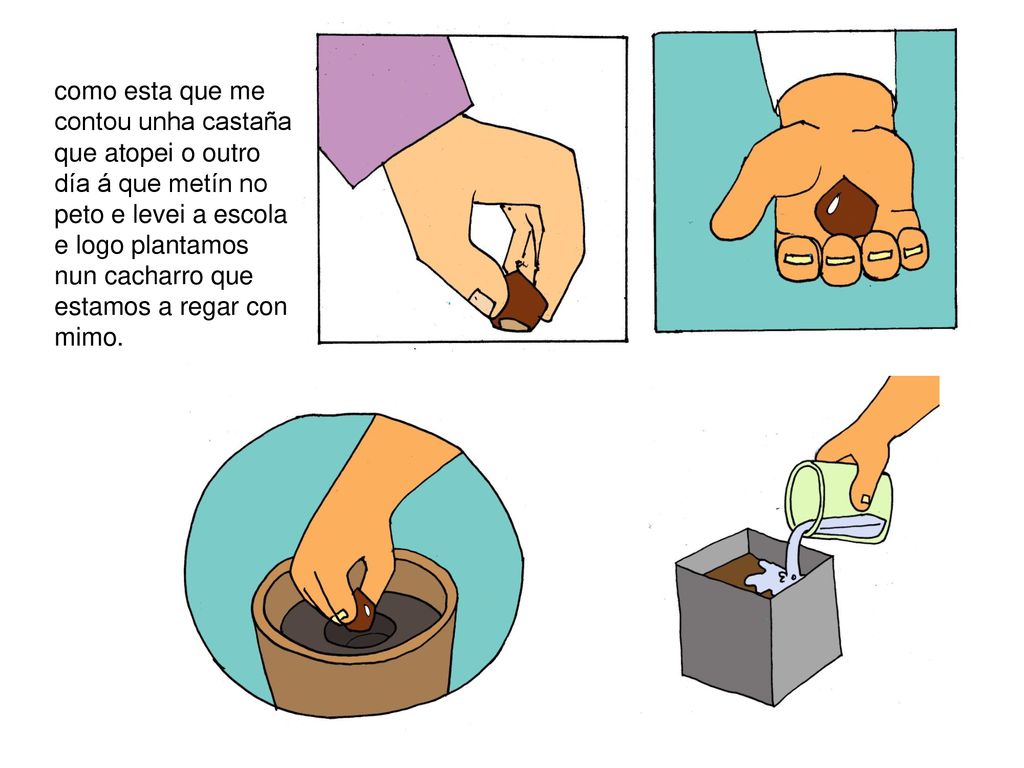 como esta que me contou unha castaña que atopei o outro día á que metín no peto e levei a escola e logo plantamos nun cacharro que estamos a regar con mimo.