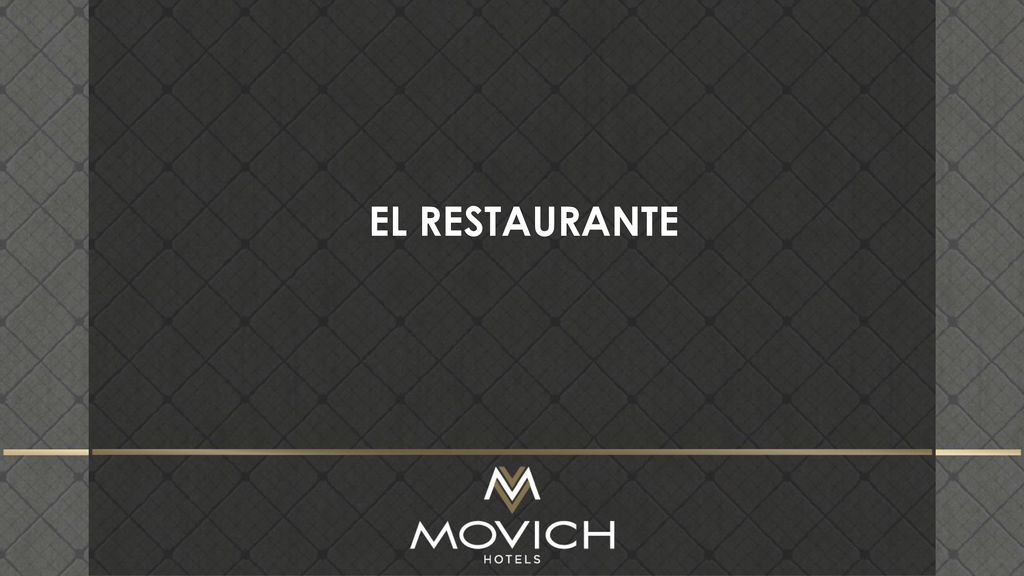 EL RESTAURANTE

MOVICH
HOTELS