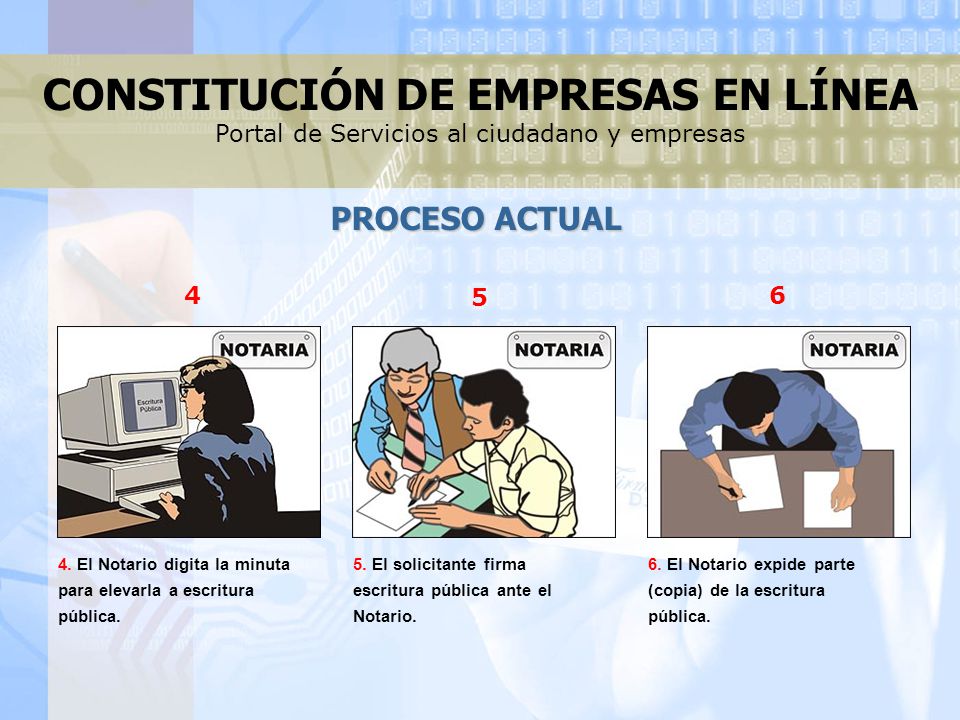 CONSTITUCIÓN DE EMPRESAS EN LÍNEA
Portal de Servicios al ciudadano y empresas

PROCESO ACTUAL

4

NOTARIA

Escritura Pública

4. El Notario digita la minuta para elevarla a escritura pública.

5

NOTARIA

5. El solicitante firma escritura pública ante el Notario.

6

NOTARIA

6. El Notario expide parte (copia) de la escritura pública.