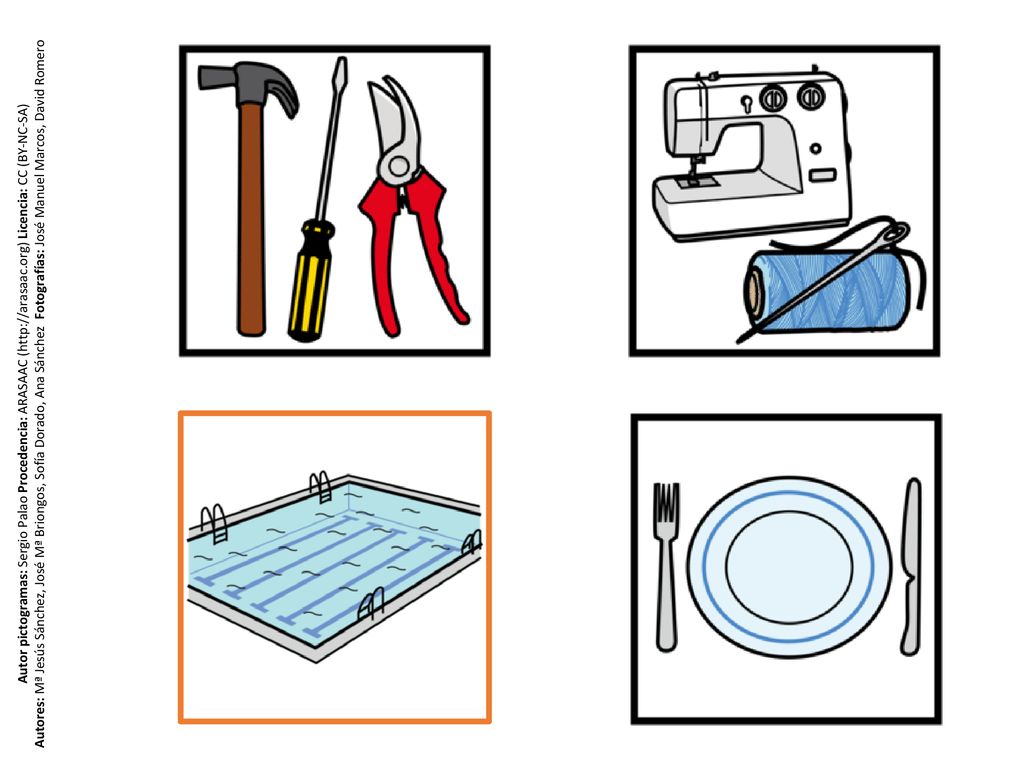 Autor pictogramas: Sergio Palao Procedencia: ARASAAC (http://arasaac.org) Licencia: CC (BY-NC-SA)
Autores: Mª Jesús Sánchez, José Mª Briongos, Sofía Dorado, Ana Sánchez Fotografías: José Manuel Marcos, David Romero