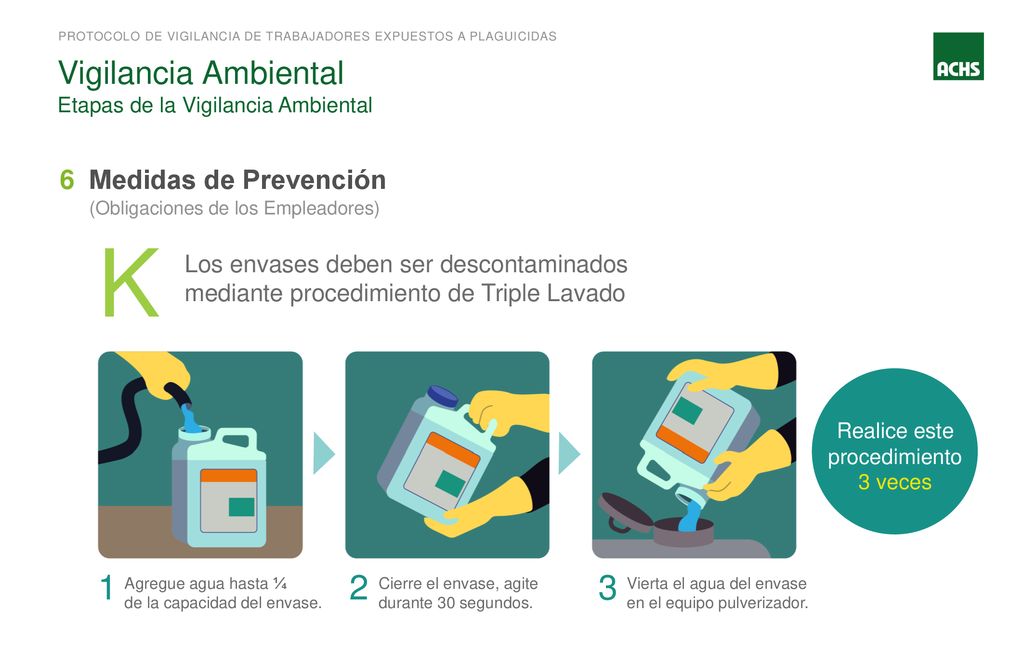 PROTOCOLO DE VIGILANCIA DE TRABAJADORES EXPUESTOS A PLAGUICIDAS

ACHS

Vigilancia Ambiental
Etapas de la Vigilancia Ambiental

6 Medidas de Prevención
(Obligaciones de los Empleadores)

K Los envases deben ser descontaminados mediante procedimiento de Triple Lavado

Realice este procedimiento 3 veces

1 Agregue agua hasta ¼ de la capacidad del envase.

2 Cierre el envase, agite durante 30 segundos.

3 Vierta el agua del envase en el equipo pulverizador.