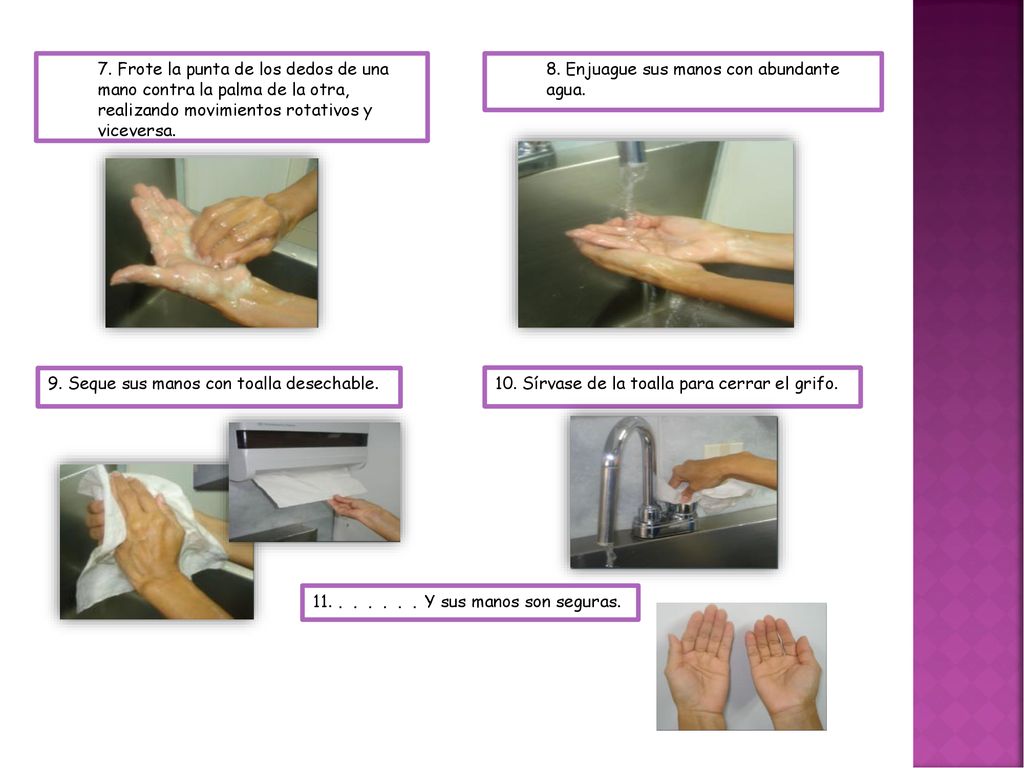 7. Frote la punta de los dedos de una mano contra la palma de la otra, realizando movimientos rotativos y viceversa.

8. Enjuague sus manos con abundante agua.

9. Seque sus manos con toalla desechable.

10. Sírvase de la toalla para cerrar el grifo.

11. . . . . . . Y sus manos son seguras.