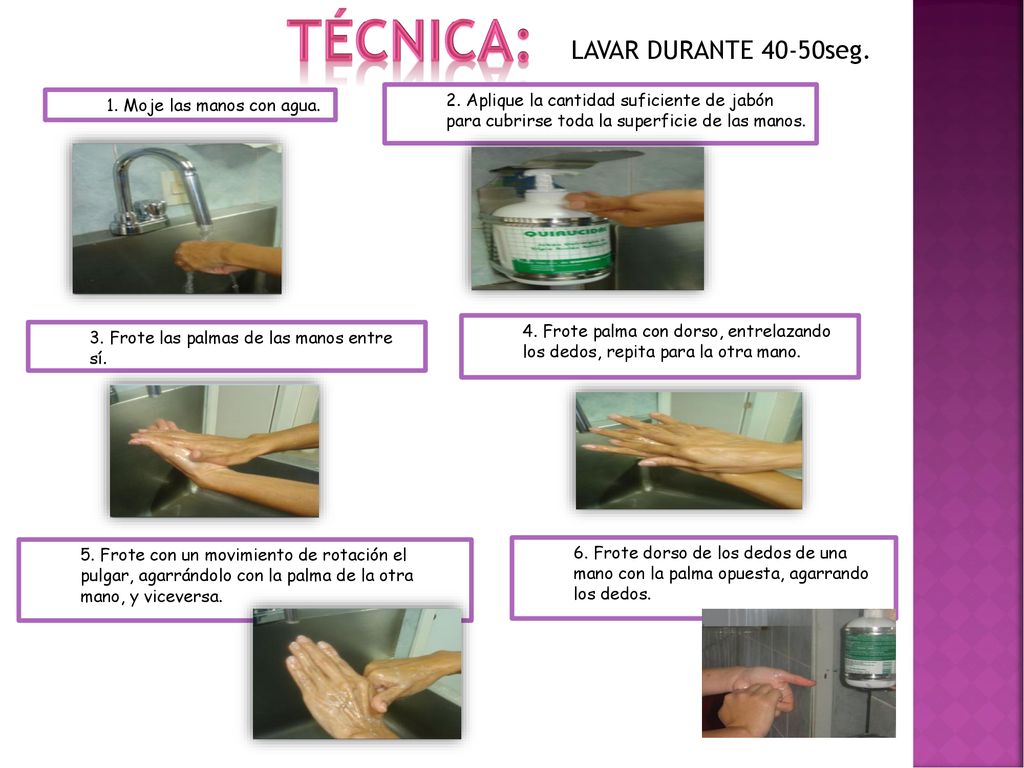 TÉCNICA: LAVAR DURANTE 40-50seg.

1. Moje las manos con agua.

2. Aplique la cantidad suficiente de jabón para cubrirse toda la superficie de las manos.

QUIRUCIDAL

3. Frote las palmas de las manos entre sí.

4. Frote palma con dorso, entrelazando los dedos, repita para la otra mano.

5. Frote con un movimiento de rotación el pulgar, agarrándolo con la palma de la otra mano, y viceversa.

6. Frote dorso de los dedos de una mano con la palma opuesta, agarrando los dedos.