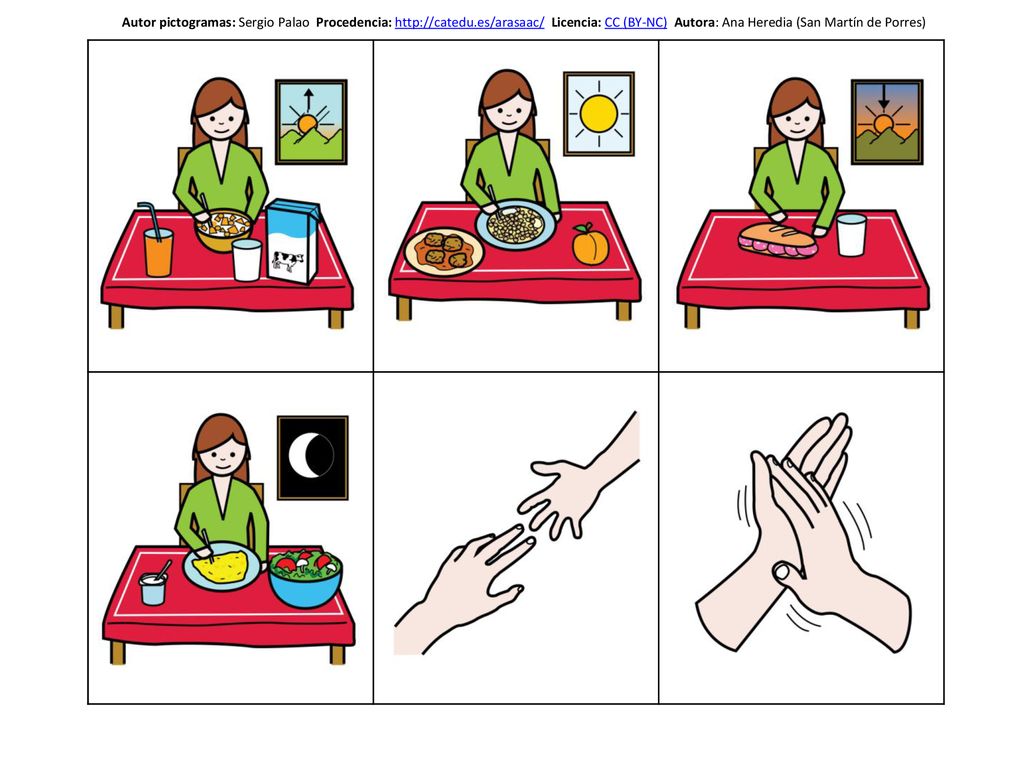 Autor pictogramas: Sergio Palao Procedencia: http://catedu.es/arasaac/ Licencia: CC (BY-NC) Autora: Ana Heredia (San Martín de Porres)