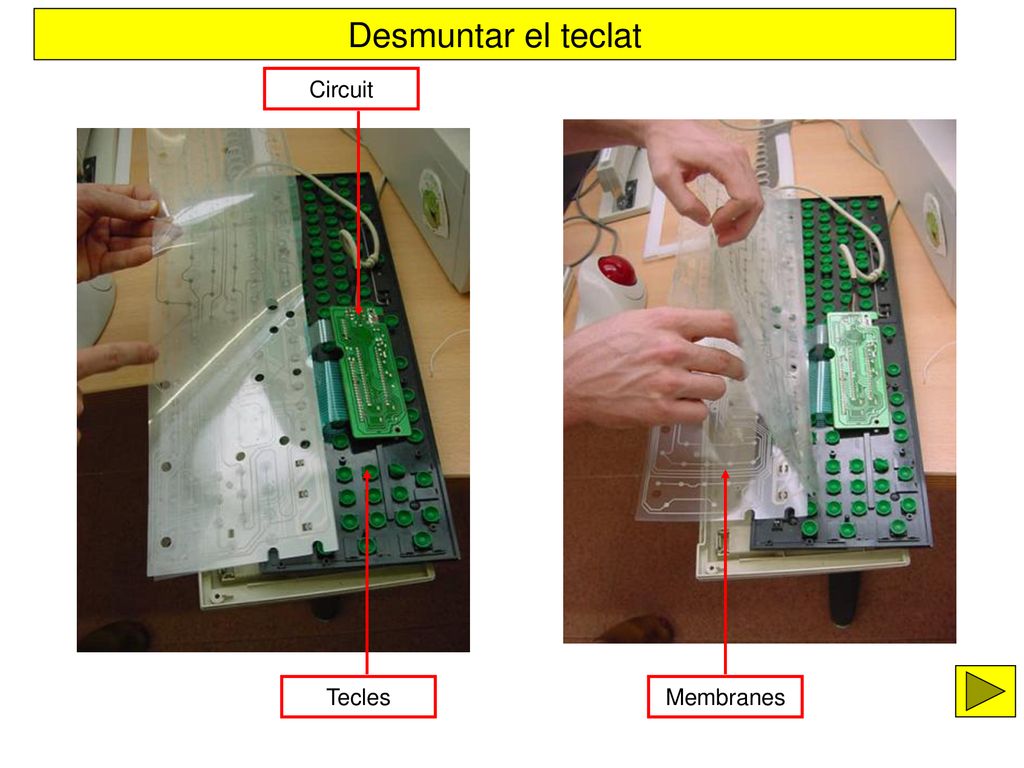 Desmuntar el teclat

Circuit

Tecles

Membranes