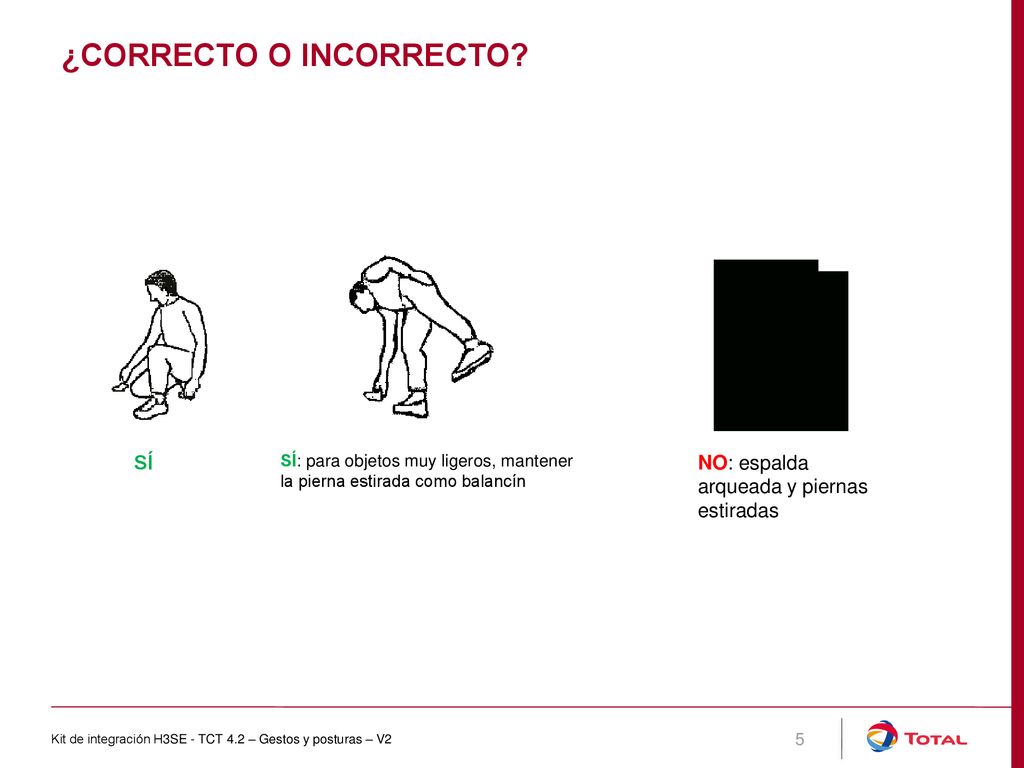 ¿CORRECTO O INCORRECTO?

SÍ

SÍ: para objetos muy ligeros, mantener la pierna estirada como balancín

NO: espalda arqueada y piernas estiradas

Kit de integración H3SE - TCT 4.2 – Gestos y posturas – V2

5

TOTAL