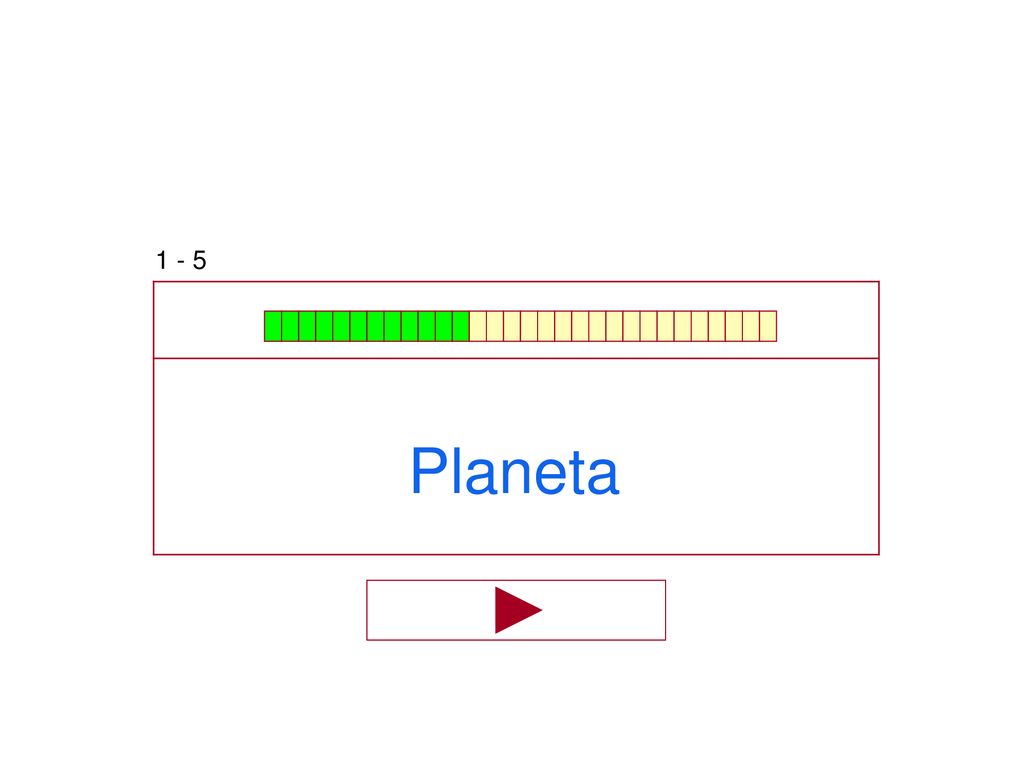 1 - 5

Planeta