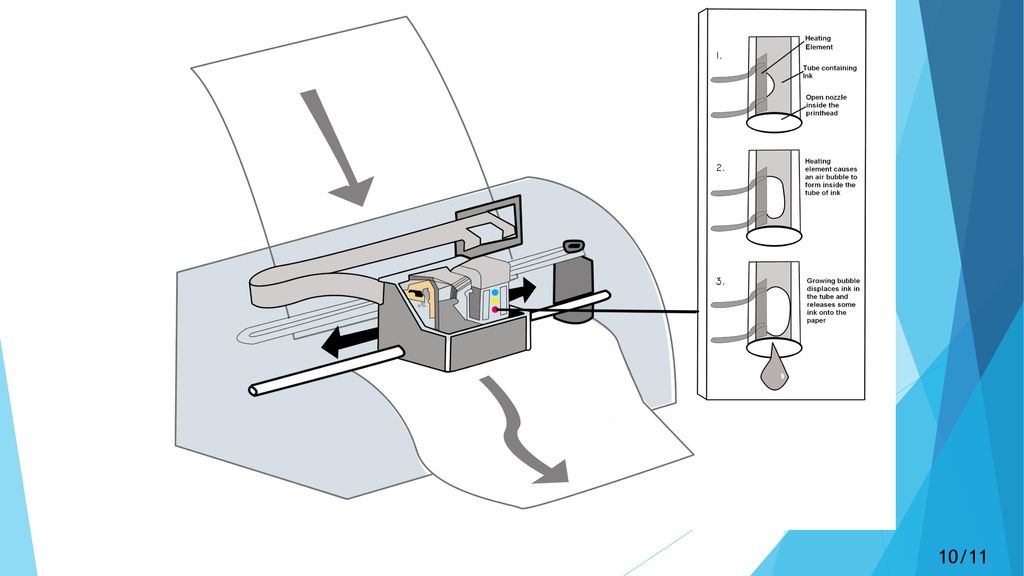 1.

Heating Element

Tube containing ink

Open nozzle inside the printhead

2.

Heating element causes an air bubble to form inside the tube of ink

3.

Growing bubble displaces ink in the tube and releases some ink onto the paper

10/11