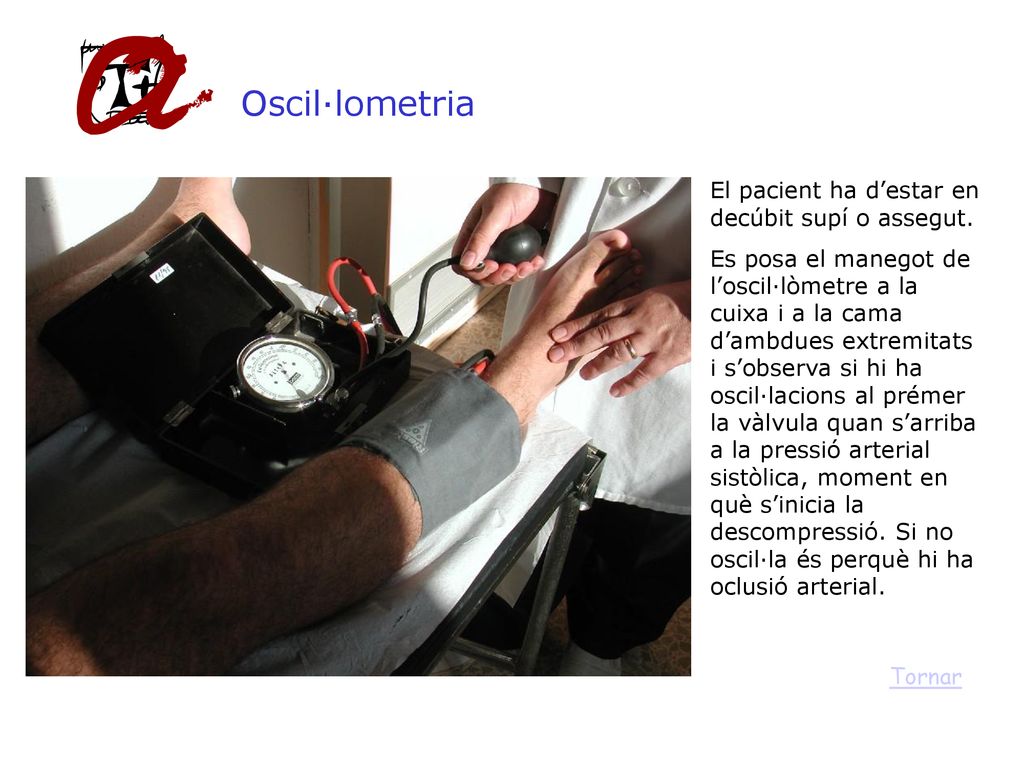 Oscil·lometria

El pacient ha d’estar en decúbit supí o assegut.

Es posa el manegot de l’oscil·lòmetre a la cuixa i a la cama d’ambdues extremitats i s’observa si hi ha oscil·lacions al prémer la vàlvula quan s’arriba a la pressió arterial sistòlica, moment en què s’inicia la descompressió. Si no oscil·la és perquè hi ha oclusió arterial.

Tornar