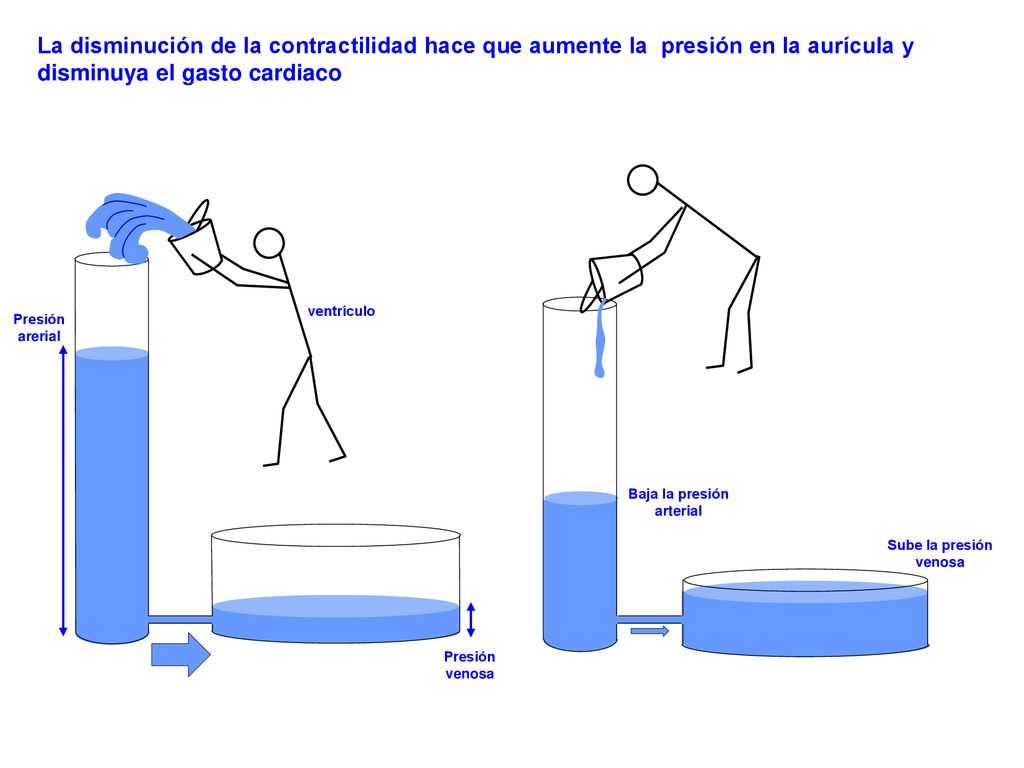 La disminución de la contractilidad hace que aumente la presión en la aurícula y disminuya el gasto cardiaco

Presión arerial

ventrículo

Presión venosa

Baja la presión arterial

Sube la presión venosa