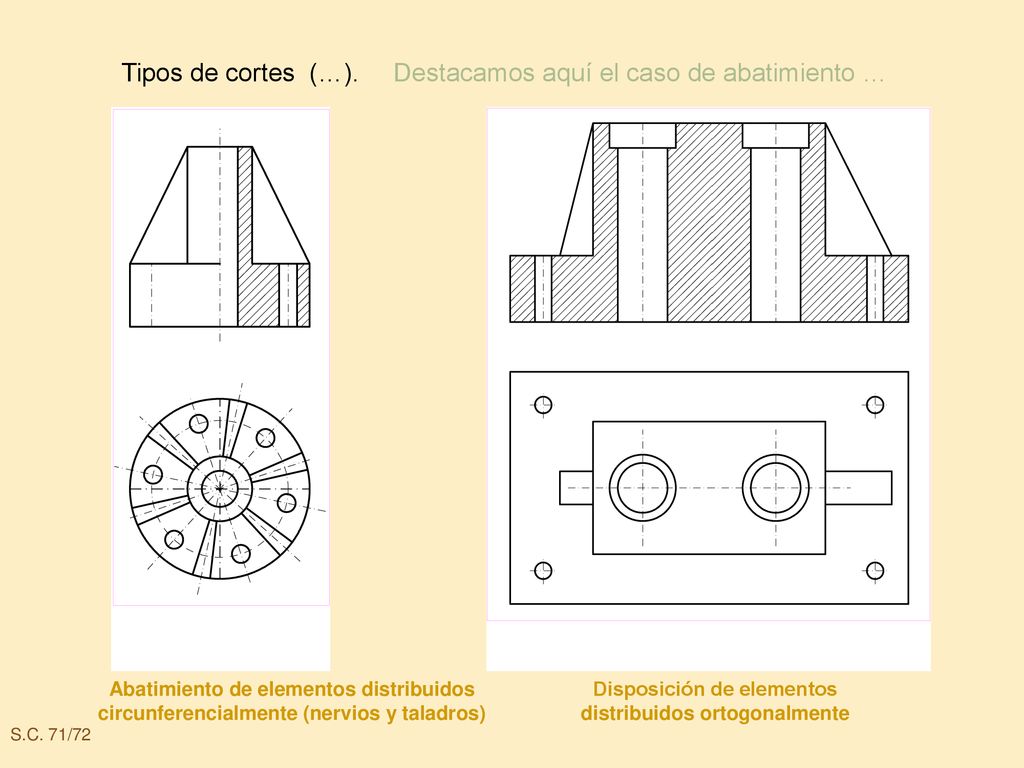 Tipos de cortes (…). Destacamos aquí el caso de abatimiento …

Abatimiento de elementos distribuidos circunferencialmente (nervios y taladros)

Disposición de elementos distribuidos ortogonalmente

S.C. 71/72