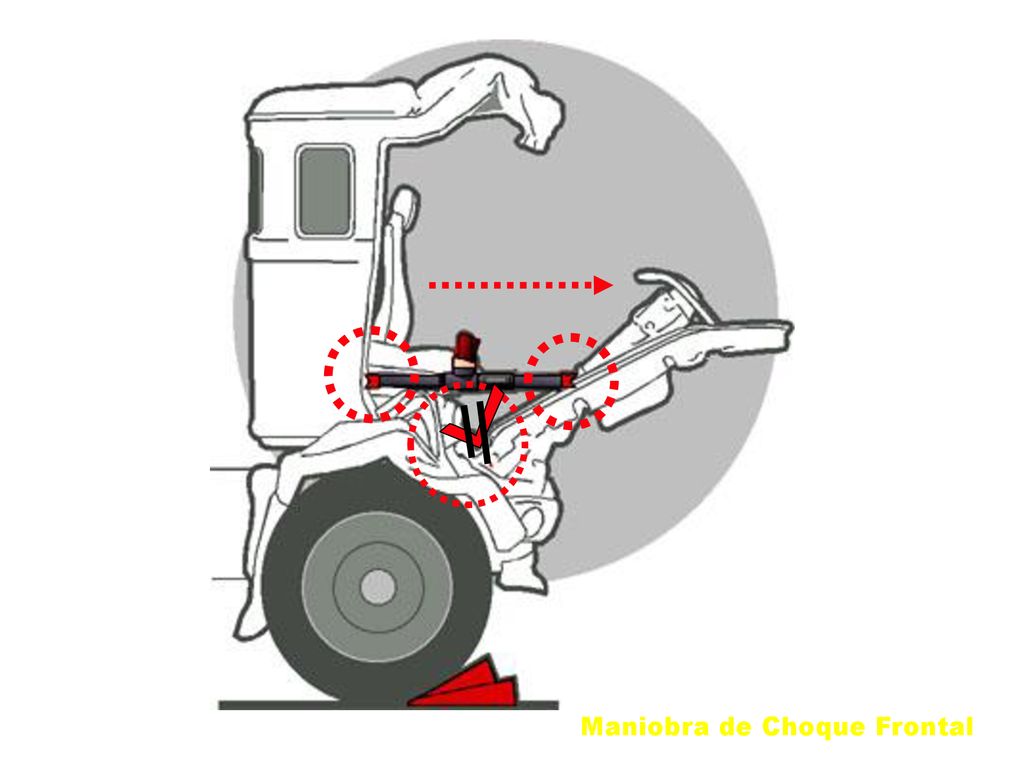 Maniobra de Choque Frontal