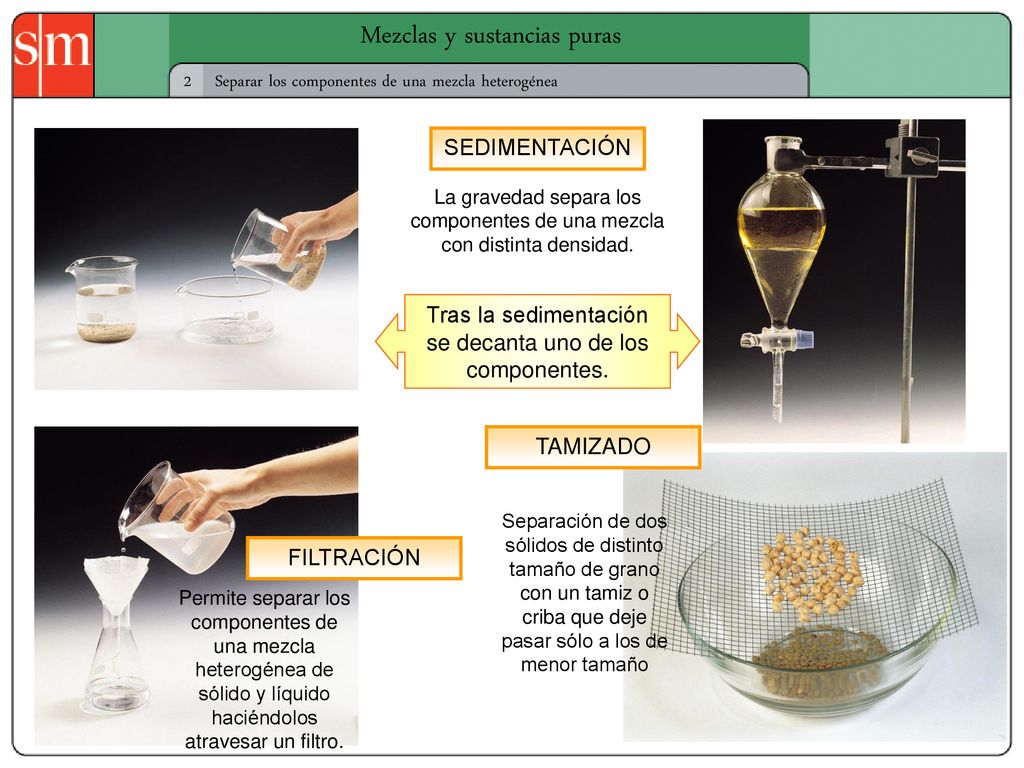 sm

Mezclas y sustancias puras

2 Separar los componentes de una mezcla heterogénea

SEDIMENTACIÓN

La gravedad separa los componentes de una mezcla con distinta densidad.

Tras la sedimentación se decanta uno de los componentes.

TAMIZADO

Separación de dos sólidos de distinto tamaño de grano con un tamiz o criba que deje pasar sólo a los de menor tamaño

FILTRACIÓN

Permite separar los componentes de una mezcla heterogénea de sólido y líquido haciéndolos atravesar un filtro.