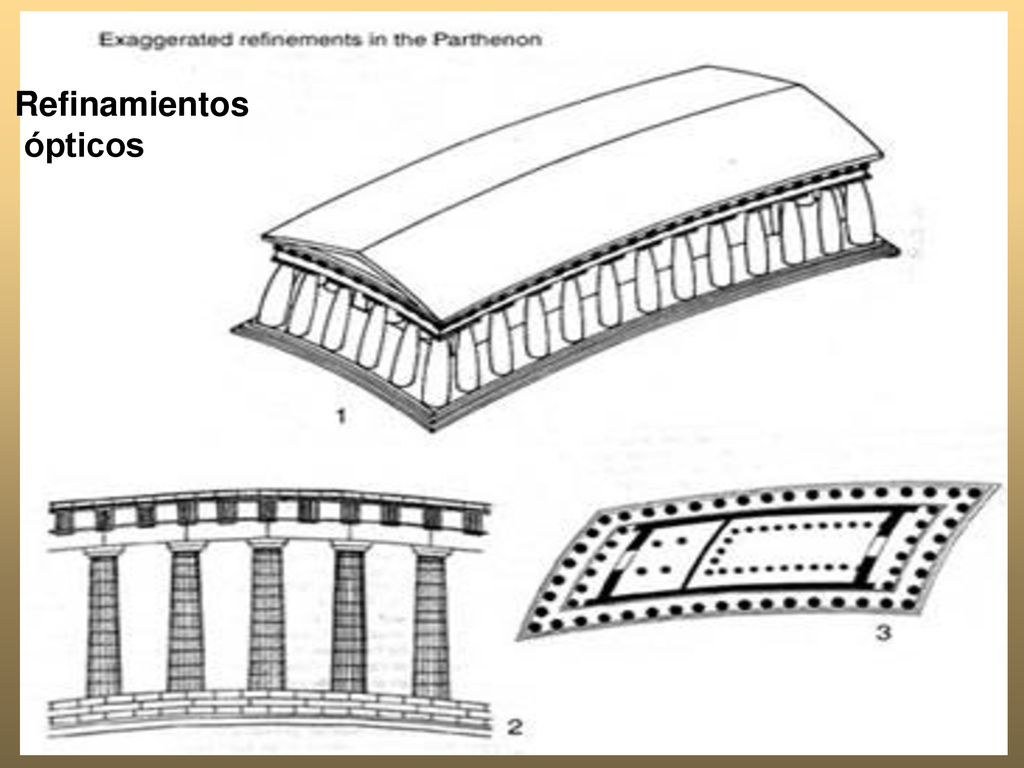 Exaggerated refinements in the Parthenon

Refinamientos ópticos

1

2

3